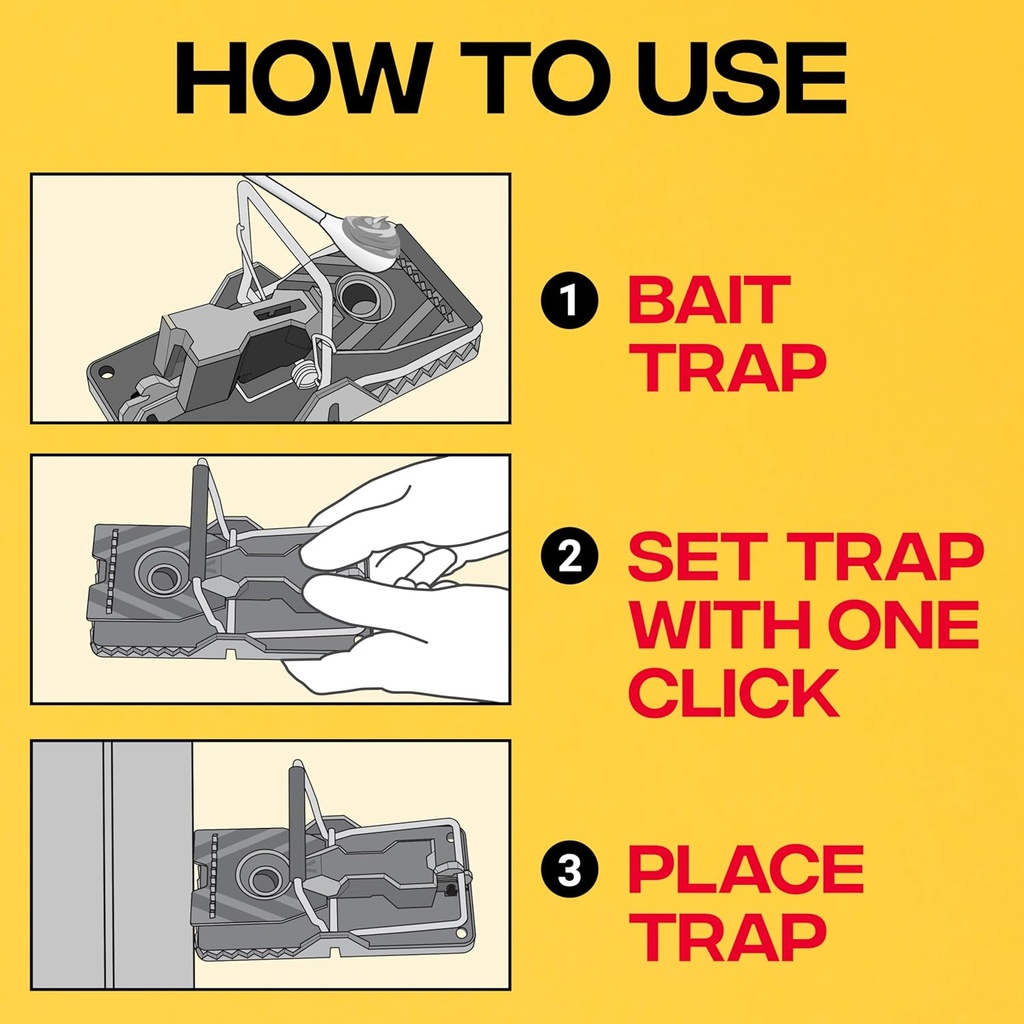 HOW TO USE

1 BAIT TRAP

2 SET TRAP WITH ONE CLICK

3 PLACE TRAP