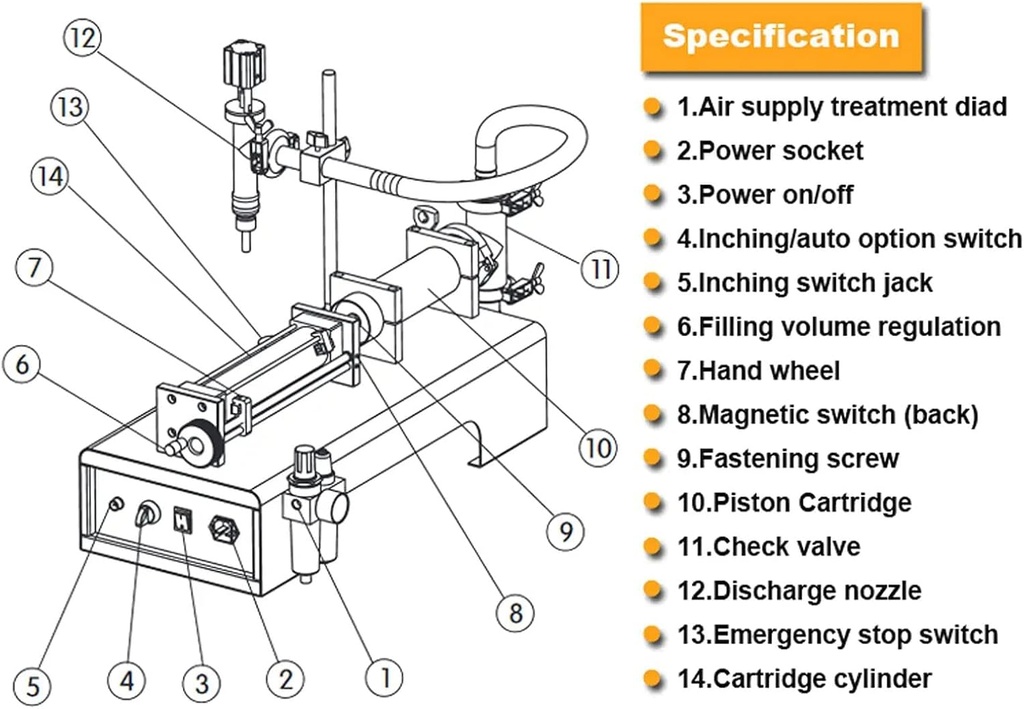 12
13
14
7
6
11
10
9
8
5
4
3
2
1

Specification

1.Air supply treatment diad
2.Power socket
3.Power on/off
4.Inching/auto option switch
5.Inching switch jack
6.Filling volume regulation
7.Hand wheel
8.Magnetic switch (back)
9.Fastening screw
10.Piston Cartridge
11.Check valve
12.Discharge nozzle
13.Emergency stop switch
14.Cartridge cylinder