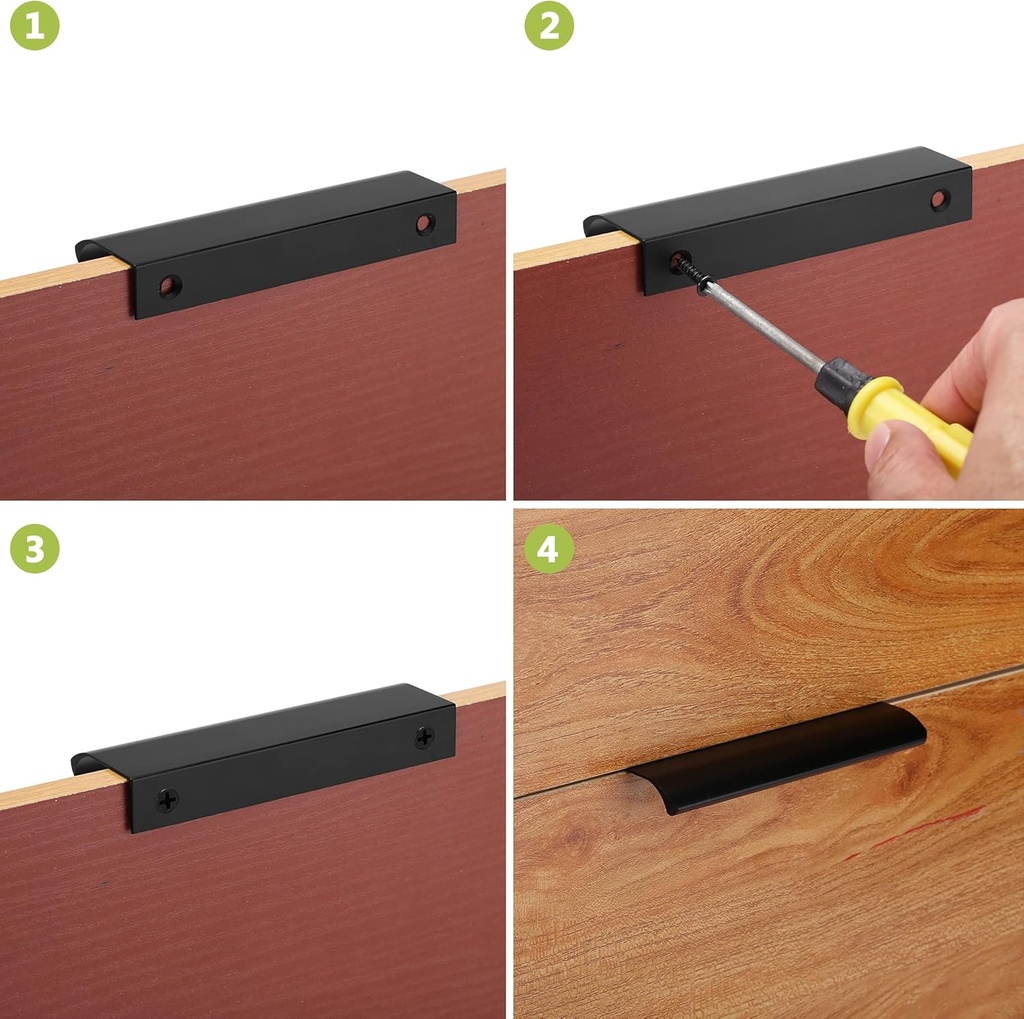 1

2

3

4