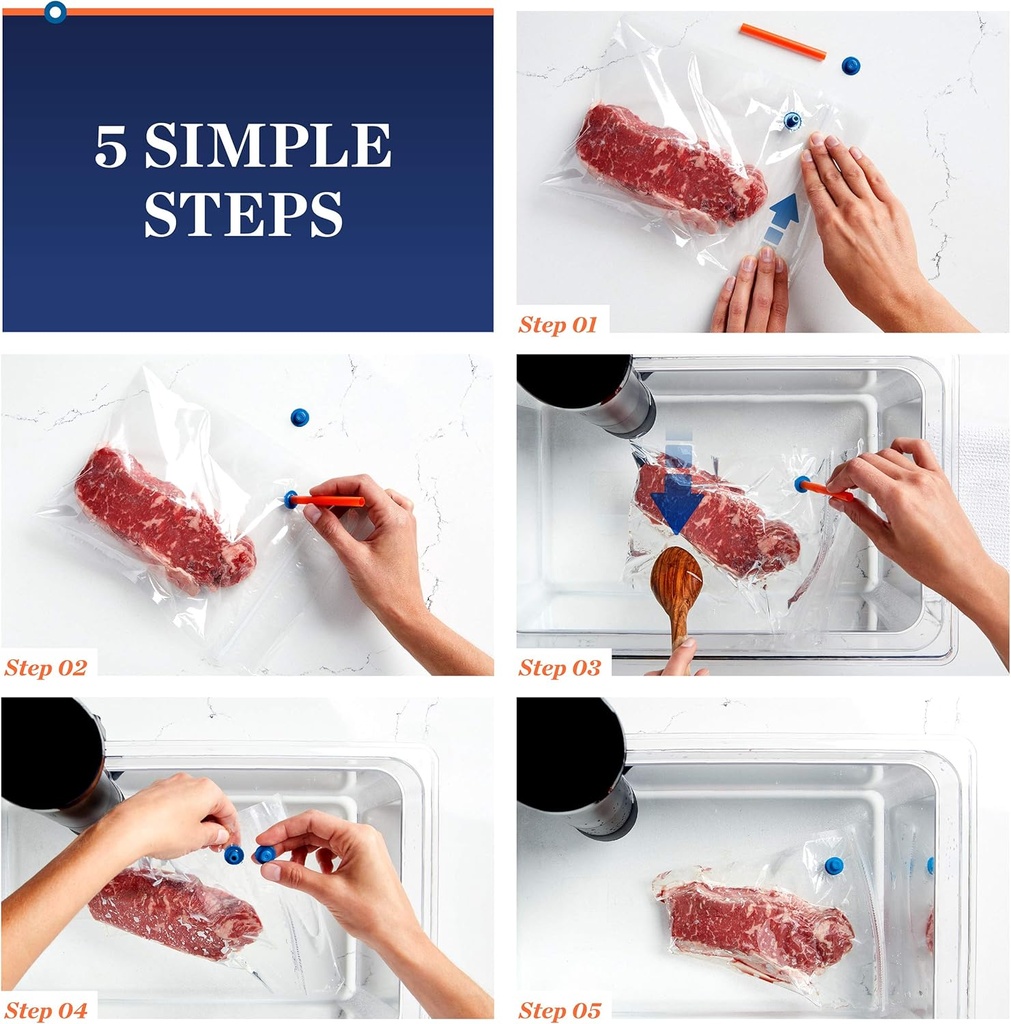 5 SIMPLE STEPS

Step 01

Step 02

Step 03

Step 04

Step 05