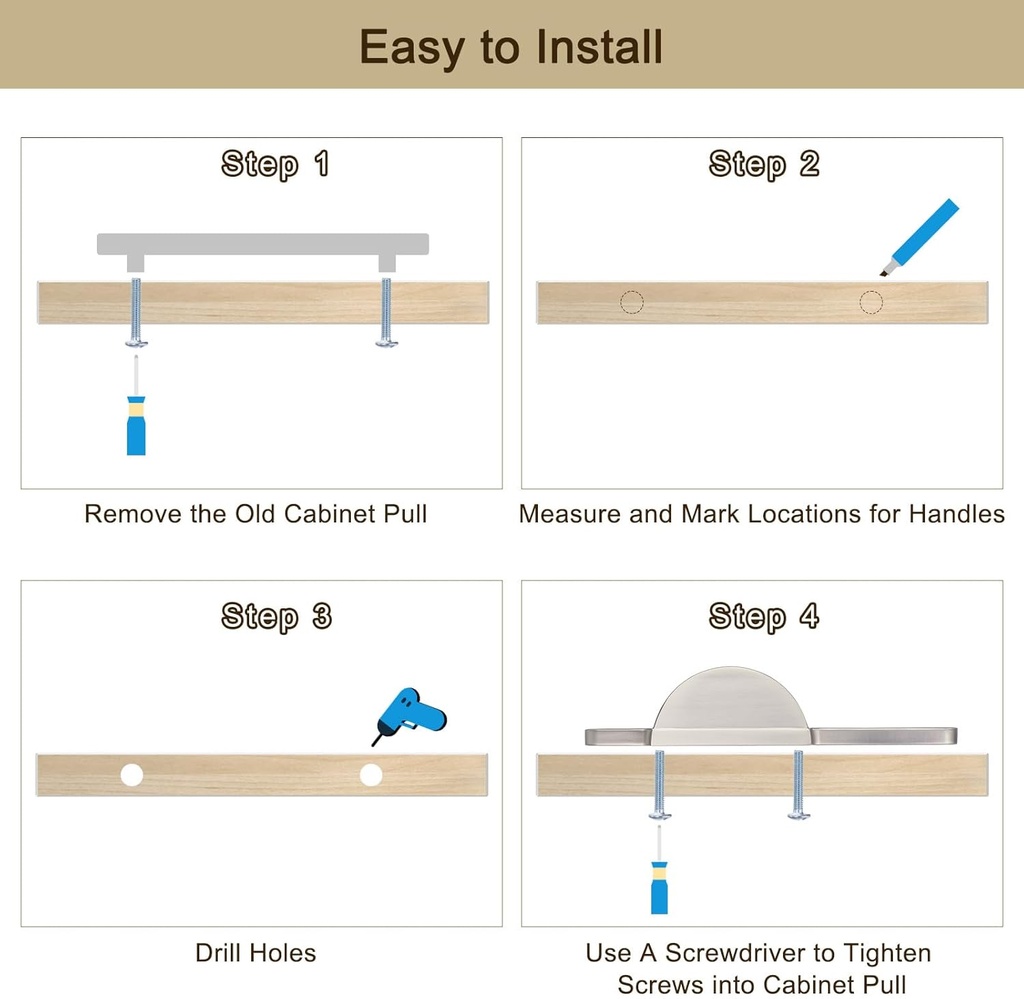 Easy to Install

Step 1

Remove the Old Cabinet Pull

Step 2

Measure and Mark Locations for Handles

Step 3

Drill Holes

Step 4

Use A Screwdriver to Tighten Screws into Cabinet Pull