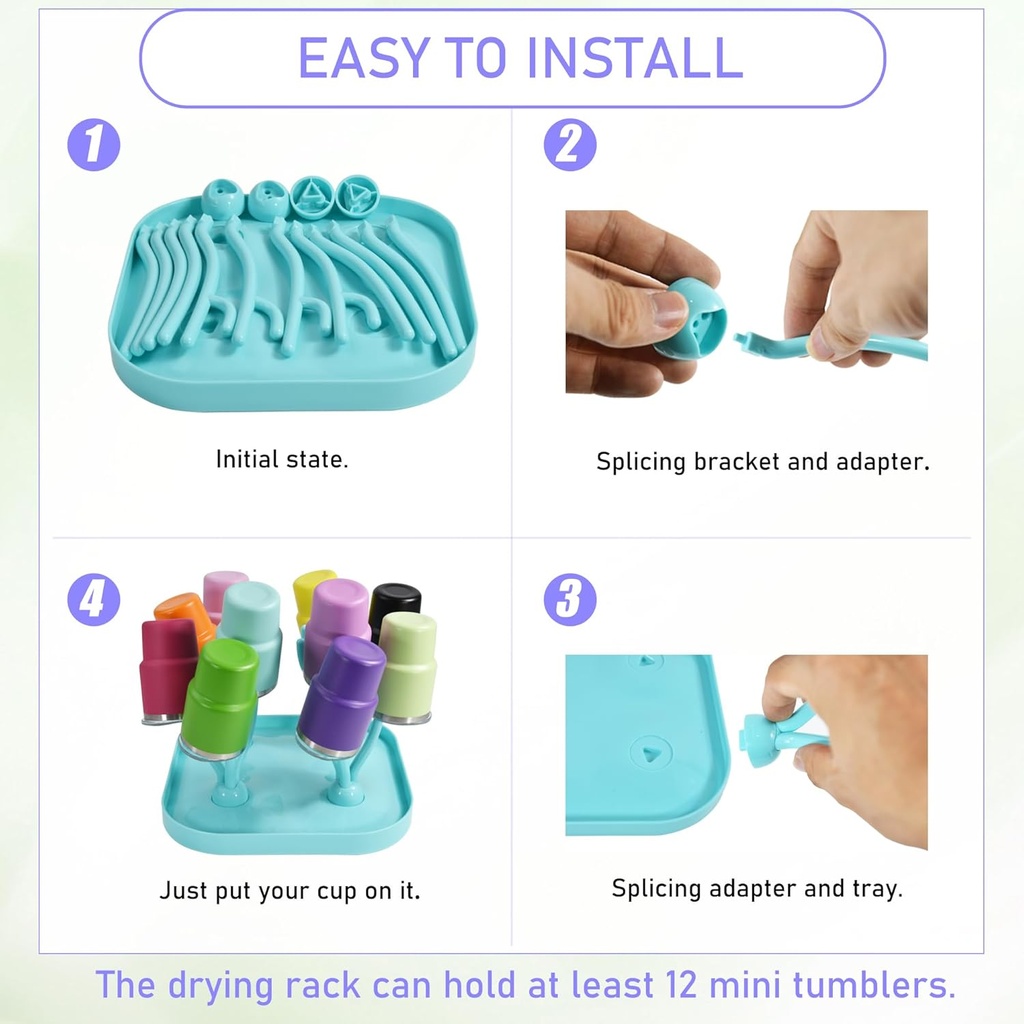 EASY TO INSTALL

1

Initial state.

2

Splicing bracket and adapter.

4

Just put your cup on it.

3

Splicing adapter and tray.

The drying rack can hold at least 12 mini tumblers.