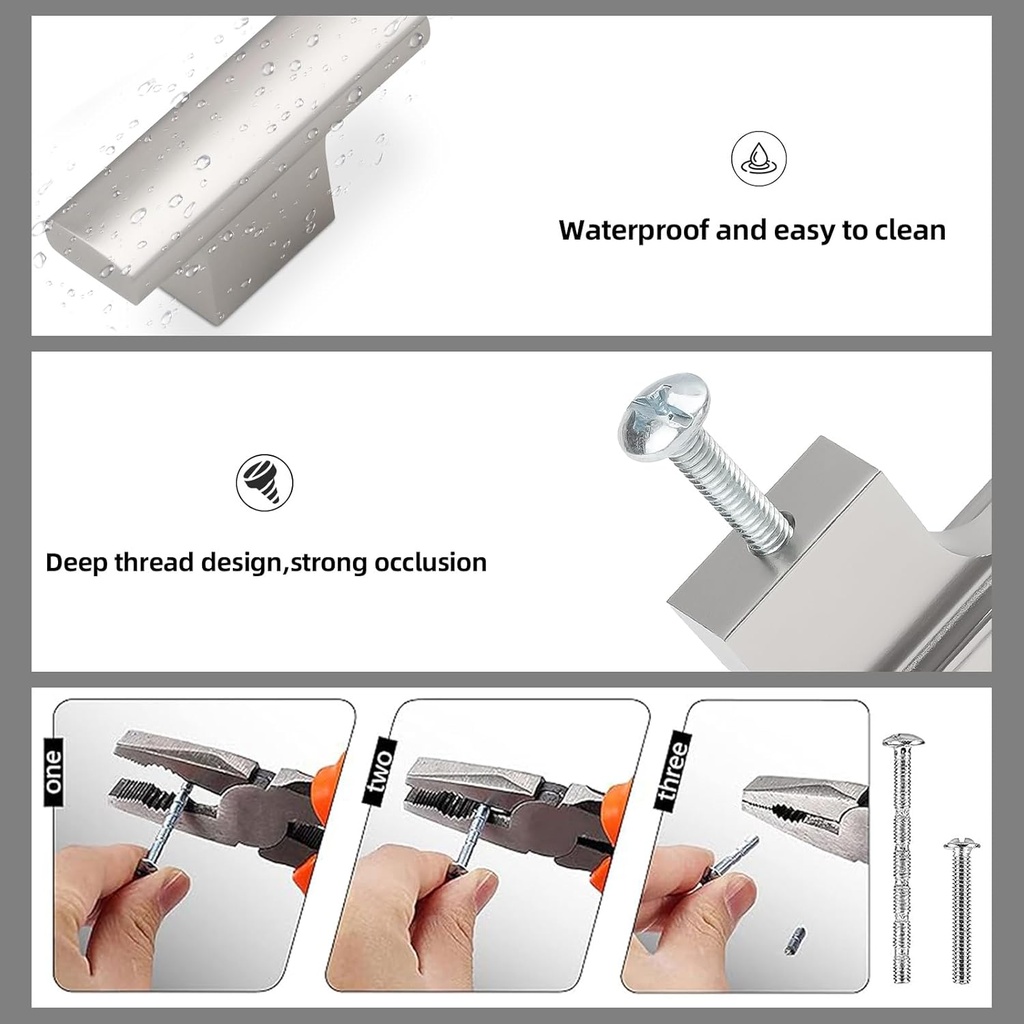 Waterproof and easy to clean

Deep thread design,strong occlusion

one

two

three