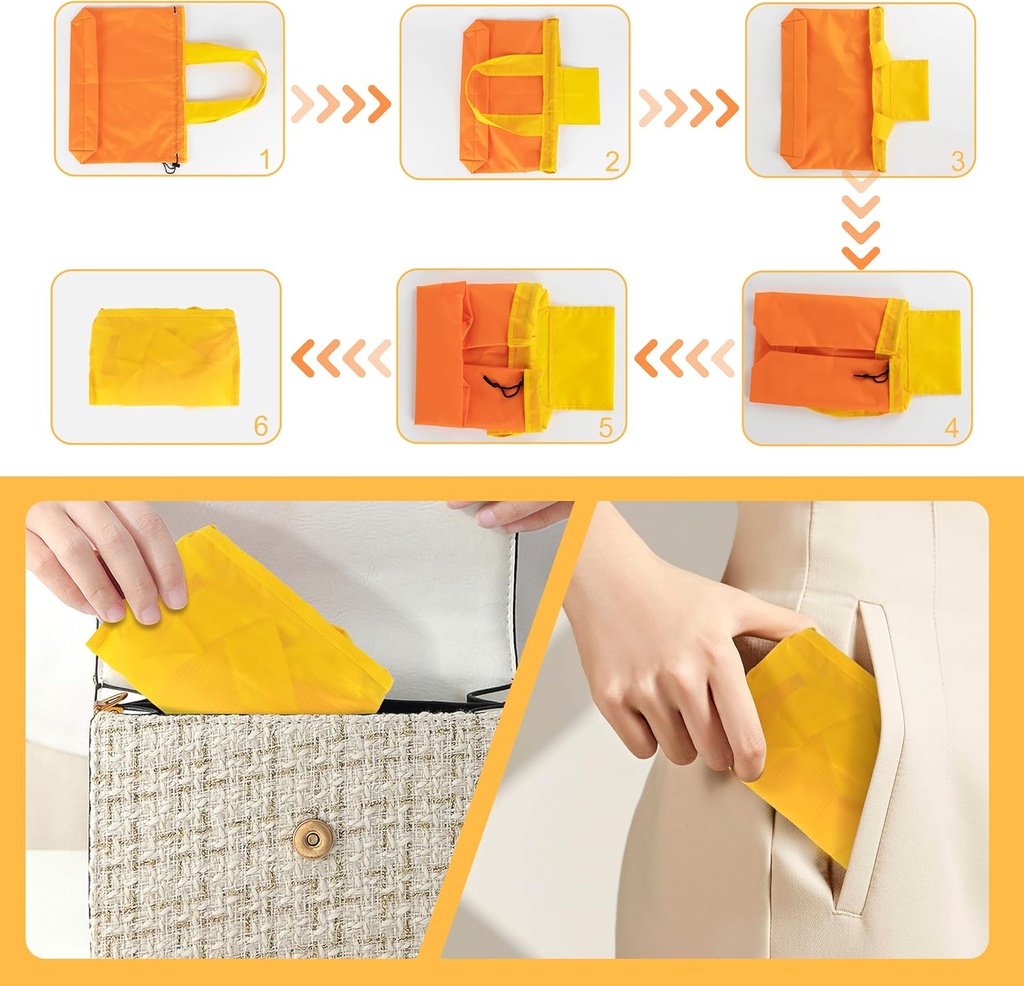 1
2
3
4
5
6