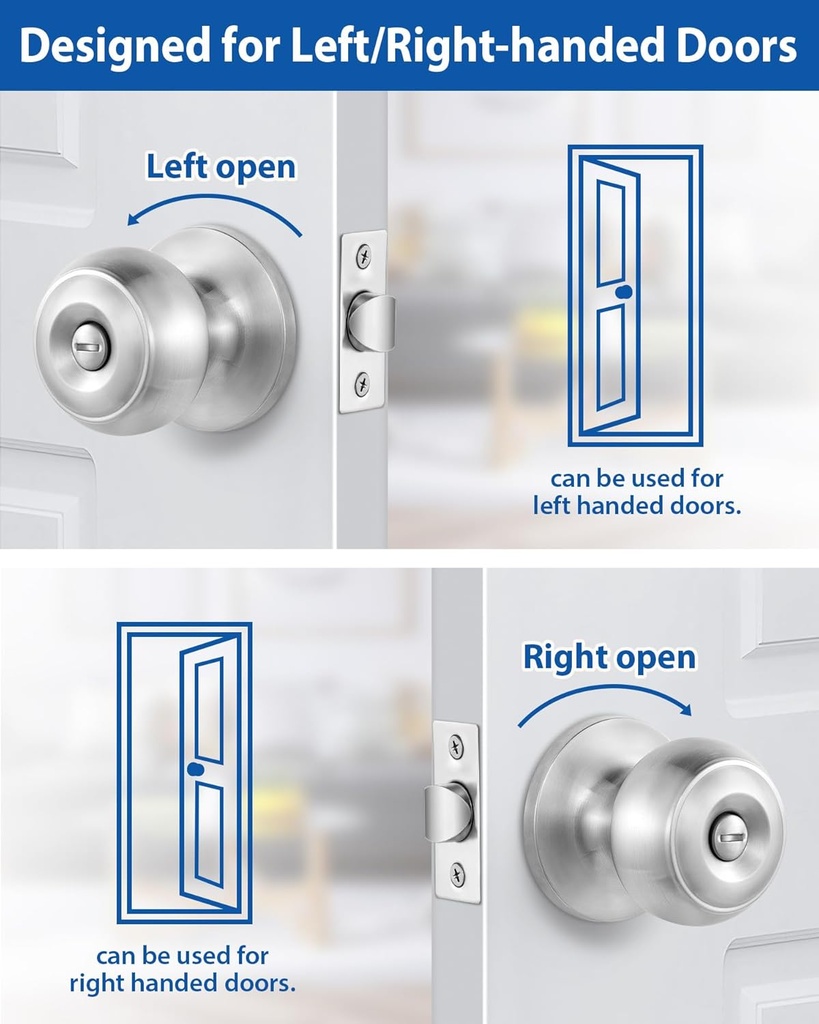 Designed for Left/Right-handed Doors

Left open

can be used for left handed doors.

can be used for right handed doors.

Right open