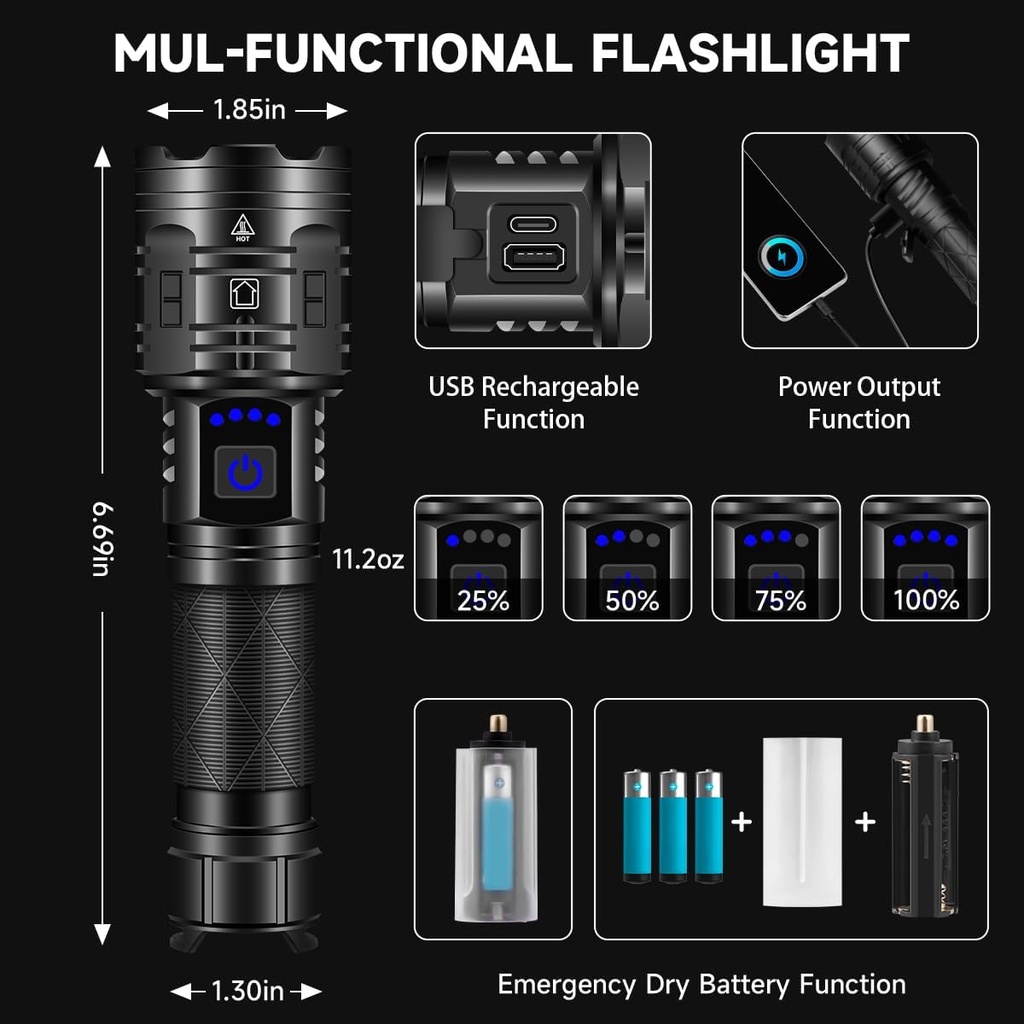 MUL-FUNCTIONAL FLASHLIGHT

1.85in

HOT

6.69in

11.2oz

1.30in

USB Rechargeable Function

Power Output Function

25%

50%

75%

100%

+

+

Emergency Dry Battery Function