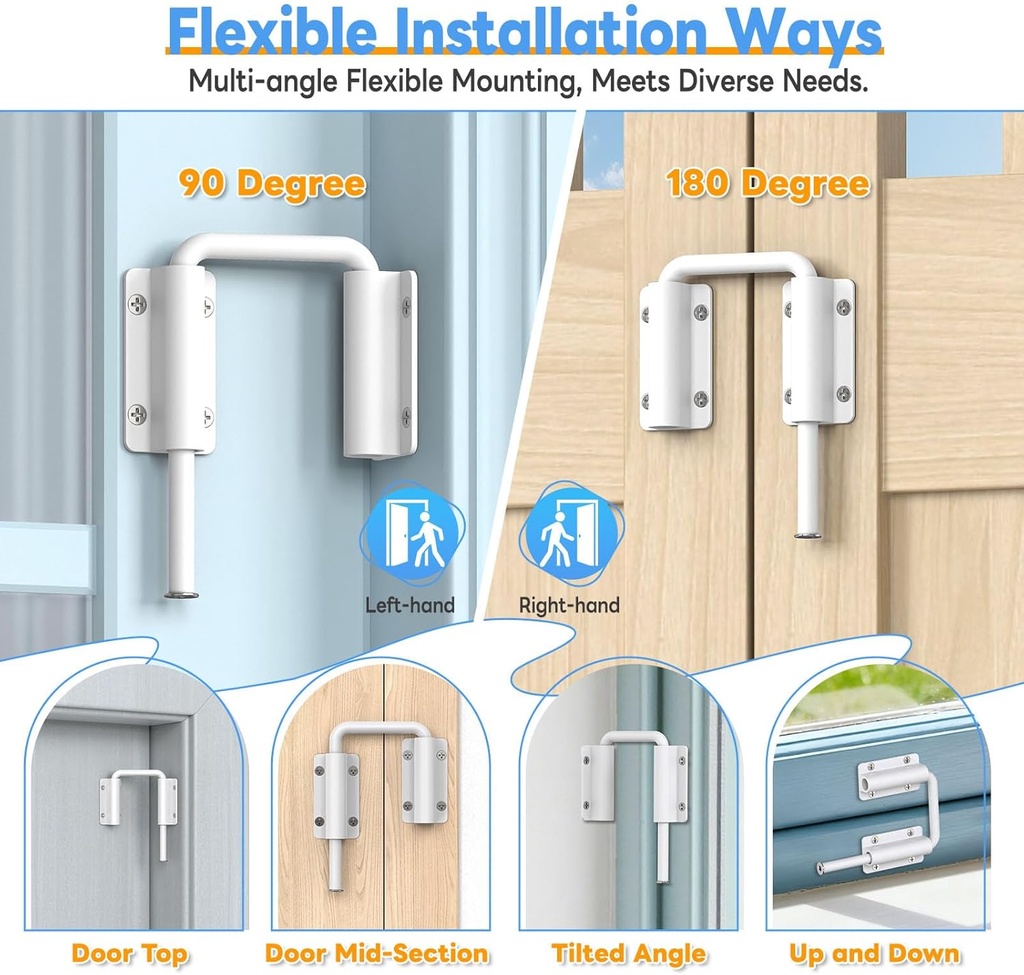 Flexible Installation Ways

Multi-angle Flexible Mounting, Meets Diverse Needs.

90 Degree

180 Degree

Left-hand

Right-hand

Door Top

Door Mid-Section

Tilted Angle

Up and Down