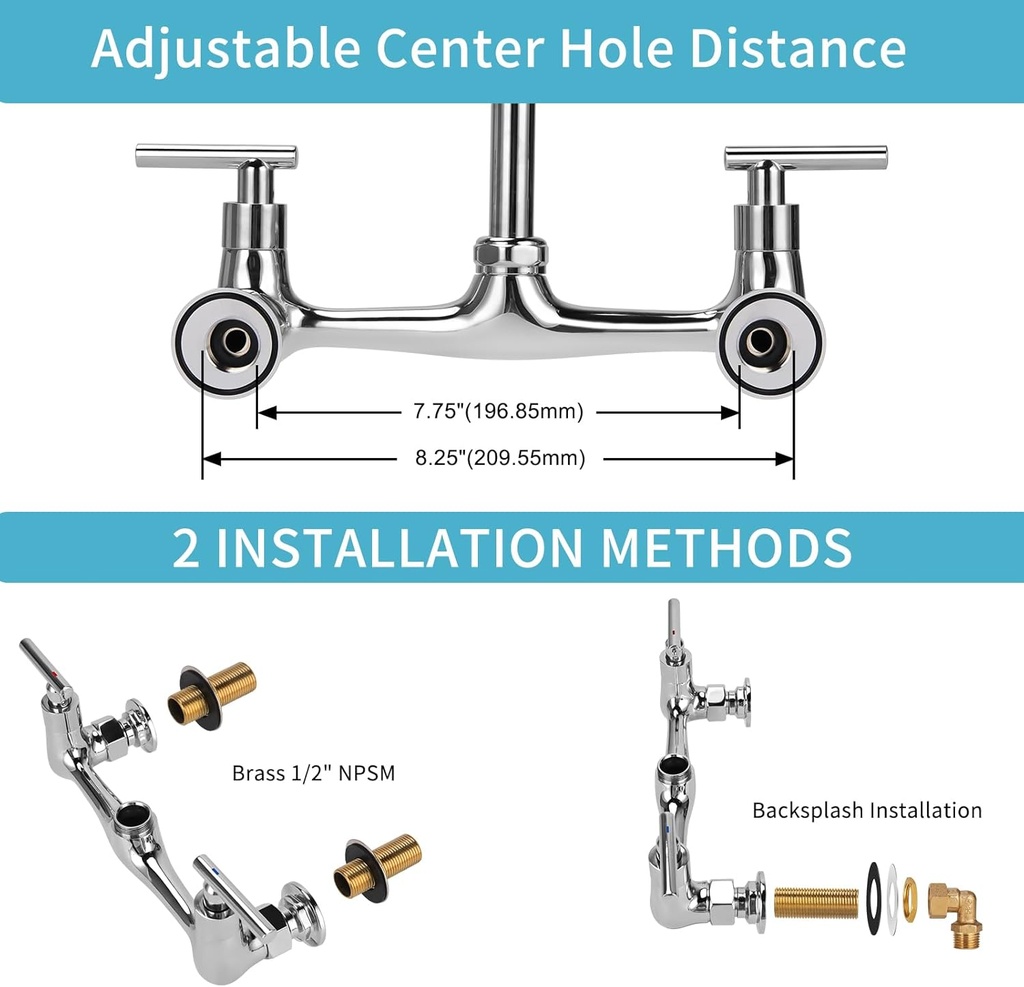 Adjustable Center Hole Distance

7.75"(196.85mm)

8.25"(209.55mm)

2 INSTALLATION METHODS

Brass 1/2" NPSM

Backsplash Installation