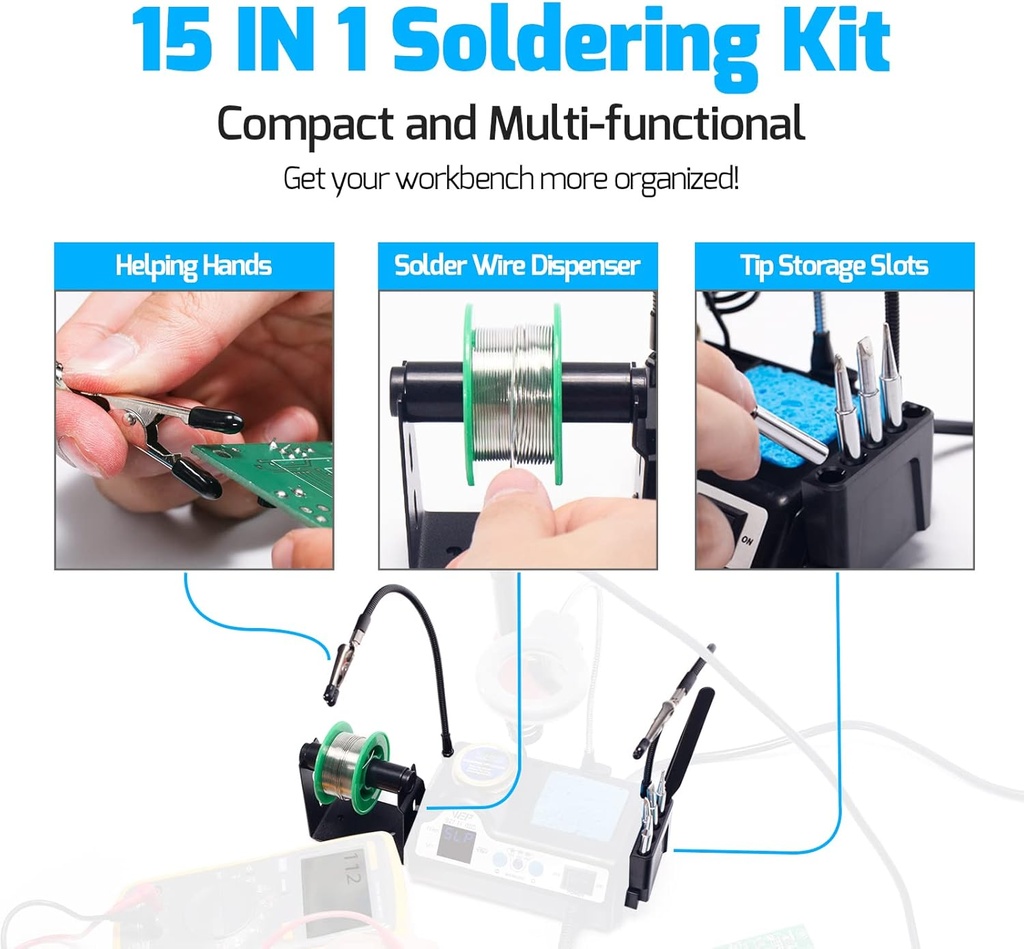 15 IN 1 Soldering Kit

Compact and Multi-functional

Get your workbench more organized!

Helping Hands

Solder Wire Dispenser

Tip Storage Slots

ON

112