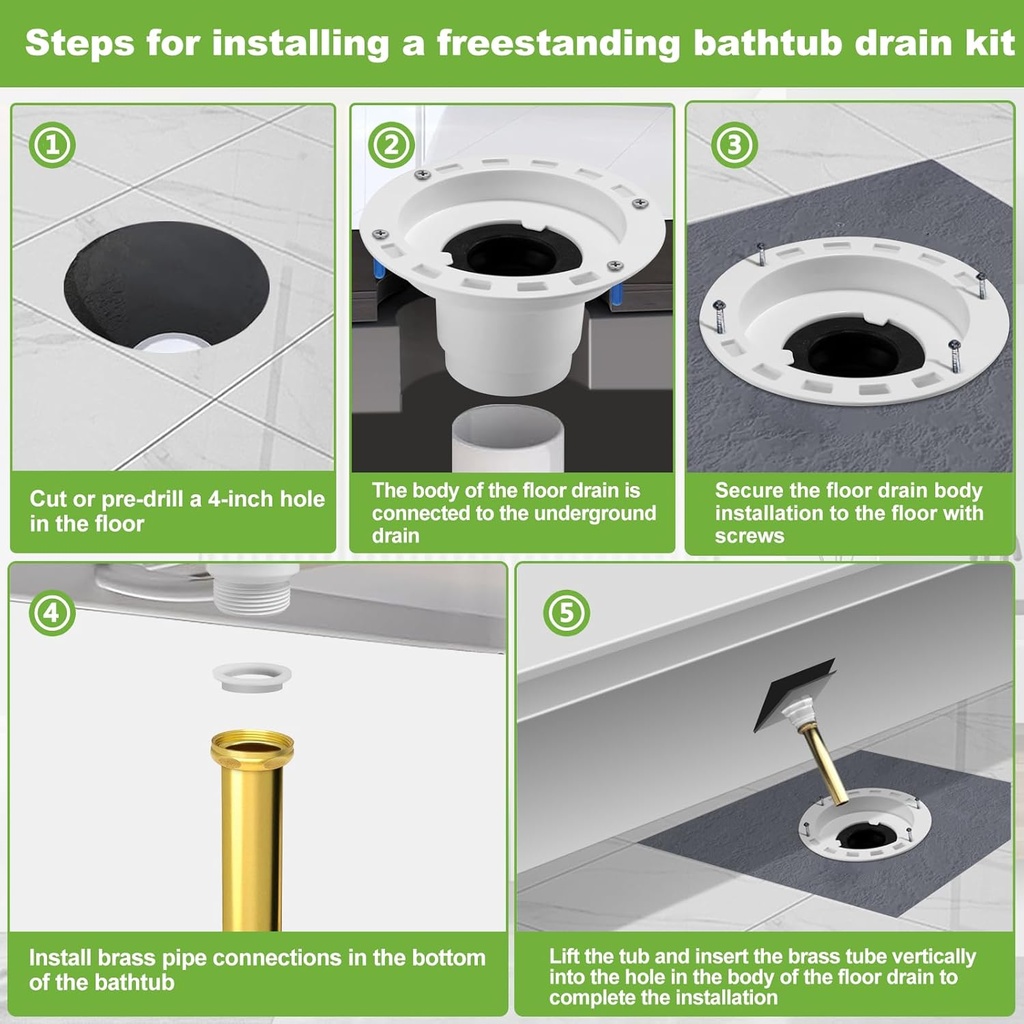 Steps for installing a freestanding bathtub drain kit

①

Cut or pre-drill a 4-inch hole in the floor

②

The body of the floor drain is connected to the underground drain

③

Secure the floor drain body installation to the floor with screws

④

Install brass pipe connections in the bottom of the bathtub

⑤

Lift the tub and insert the brass tube vertically into the hole in the body of the floor drain to complete the installation