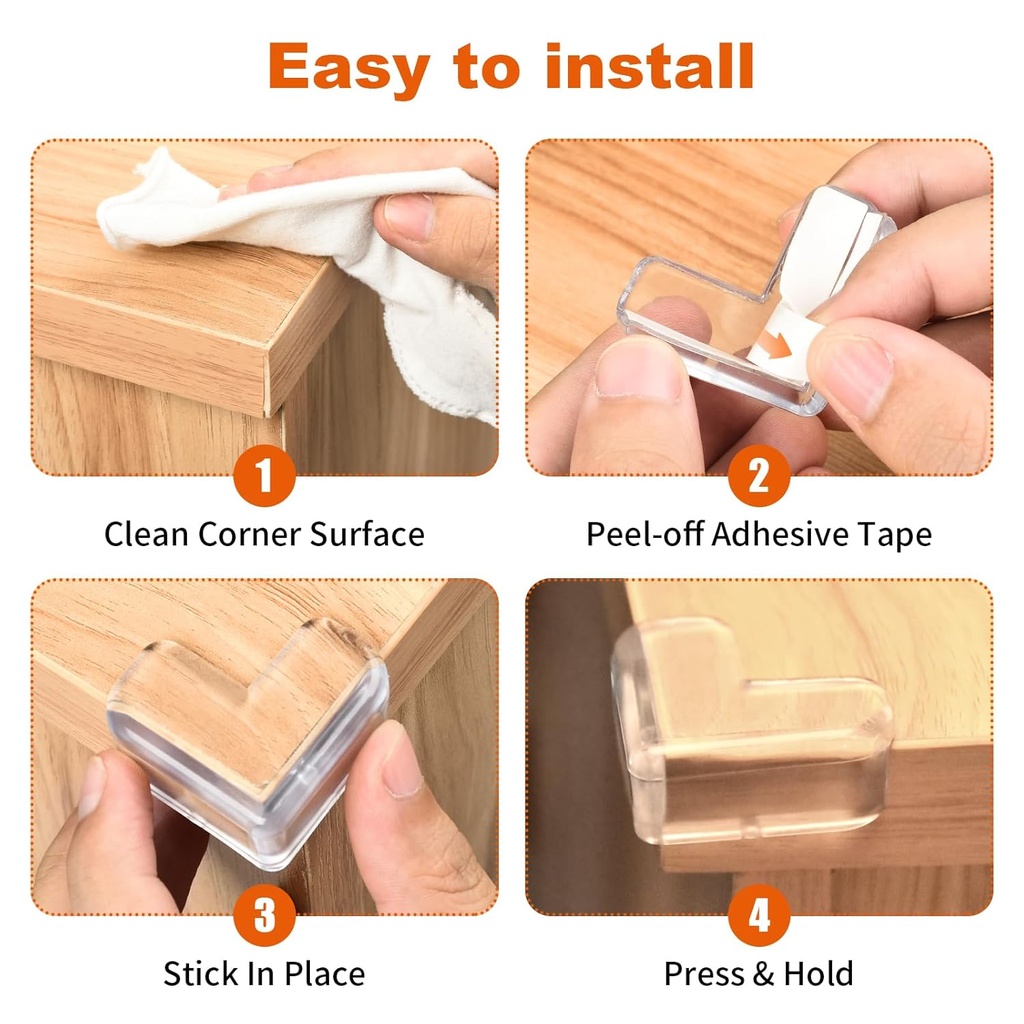 Easy to install

1
Clean Corner Surface

2
Peel-off Adhesive Tape

3
Stick In Place

4
Press & Hold