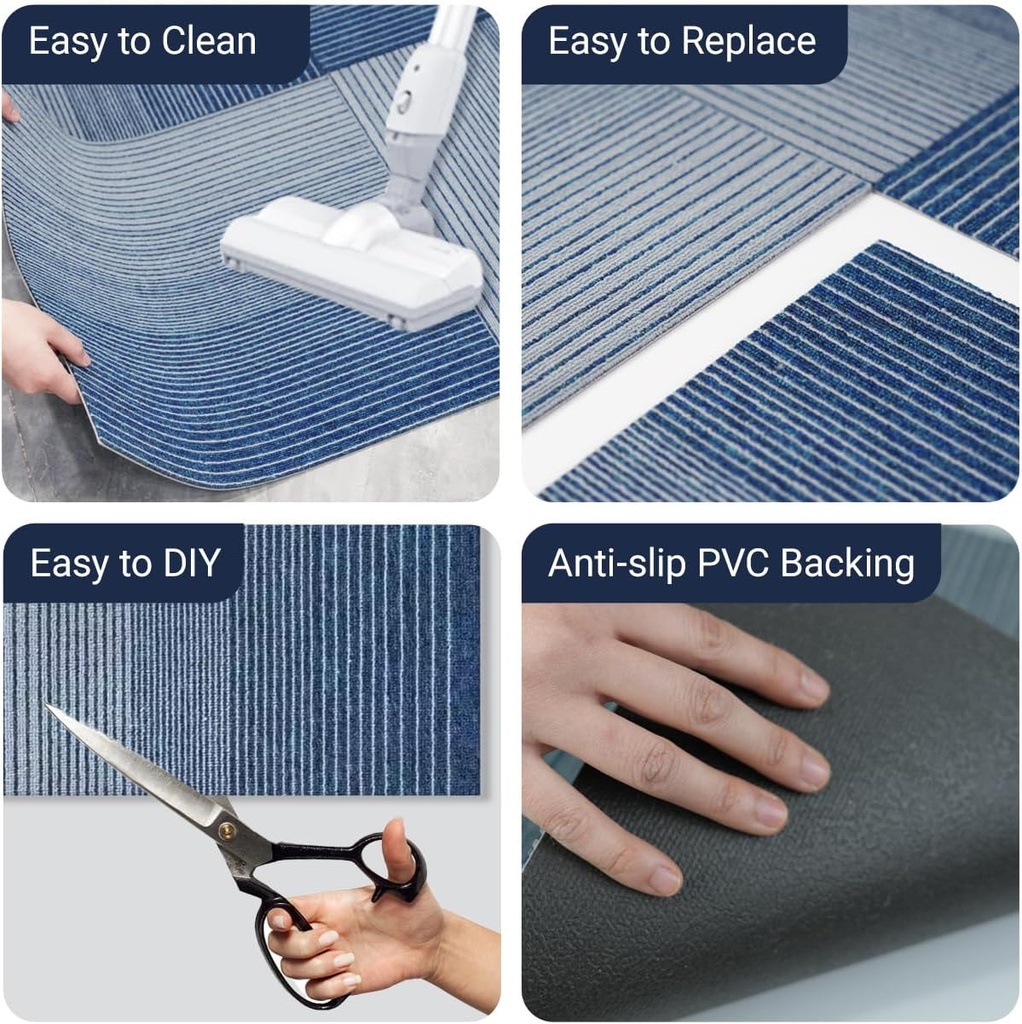 Easy to Clean

Easy to Replace

Easy to DIY

Anti-slip PVC Backing