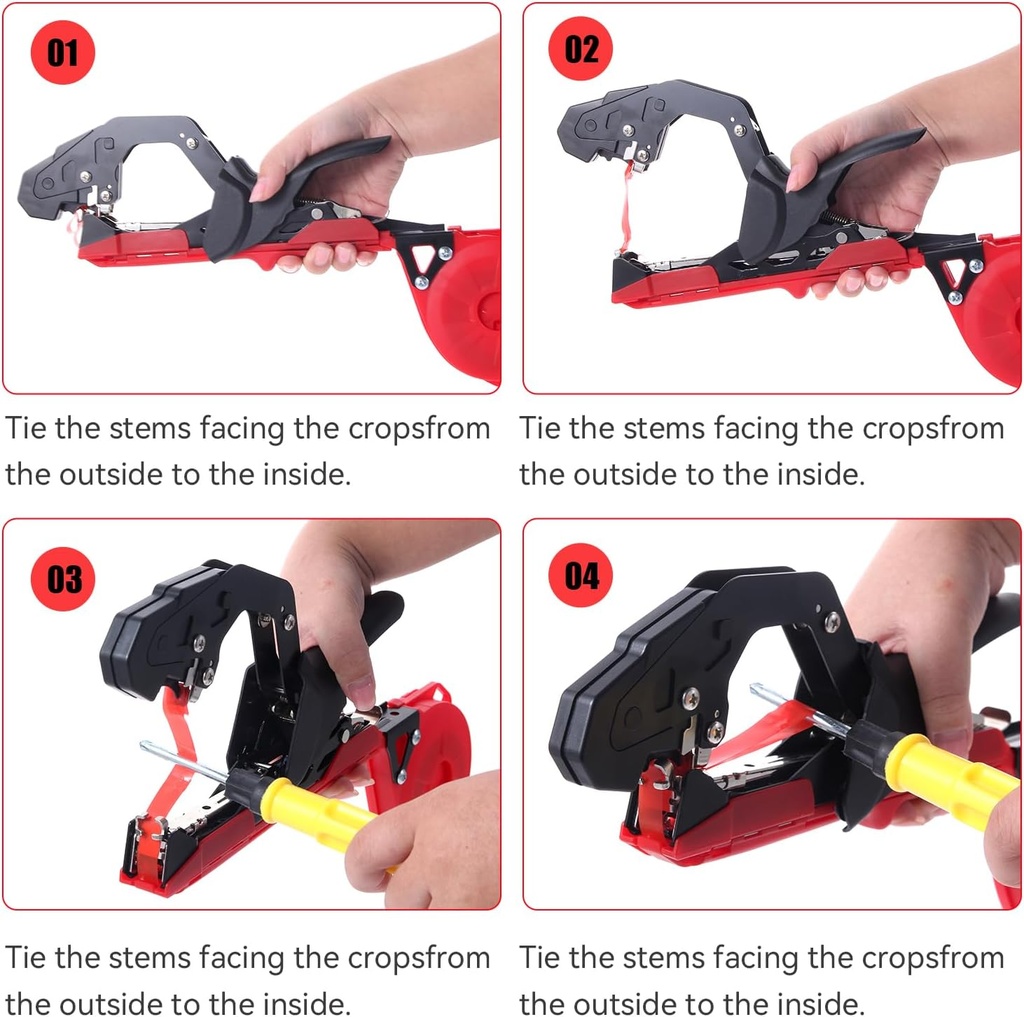 01

Tie the stems facing the cropsfrom the outside to the inside.

02

Tie the stems facing the cropsfrom the outside to the inside.

03

Tie the stems facing the cropsfrom the outside to the inside.

04

Tie the stems facing the cropsfrom the outside to the inside.