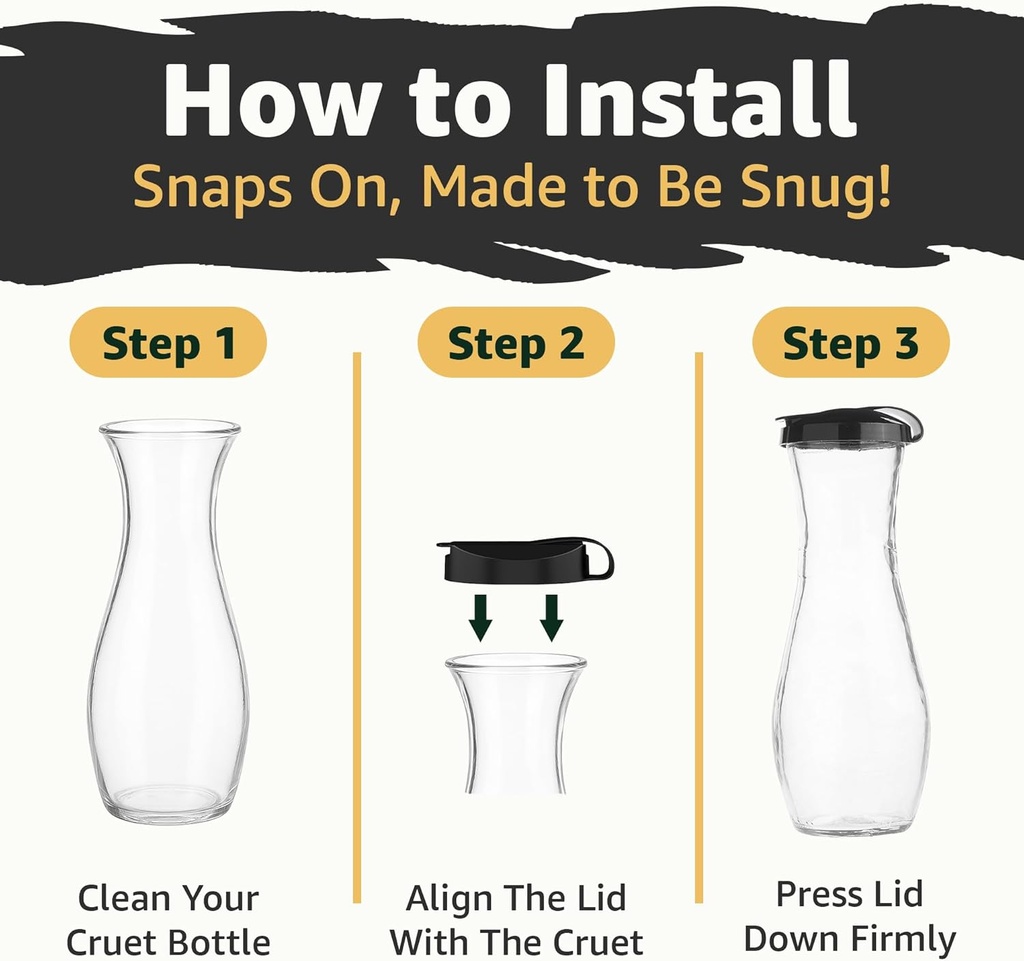 How to Install
Snaps On, Made to Be Snug!

Step 1

Clean Your Cruet Bottle

Step 2

Align The Lid With The Cruet

Step 3

Press Lid Down Firmly