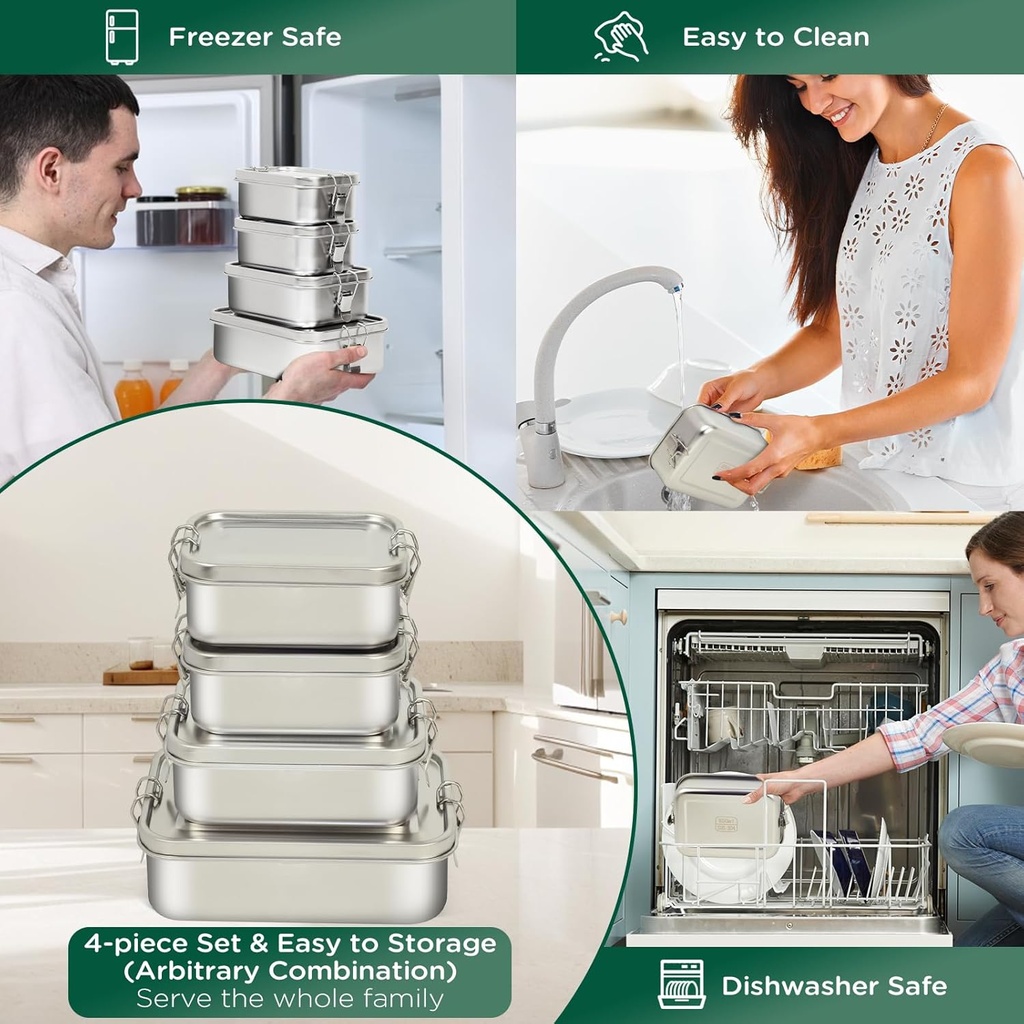 Freezer Safe

Easy to Clean

4-piece Set & Easy to Storage (Arbitrary Combination)
Serve the whole family

Dishwasher Safe