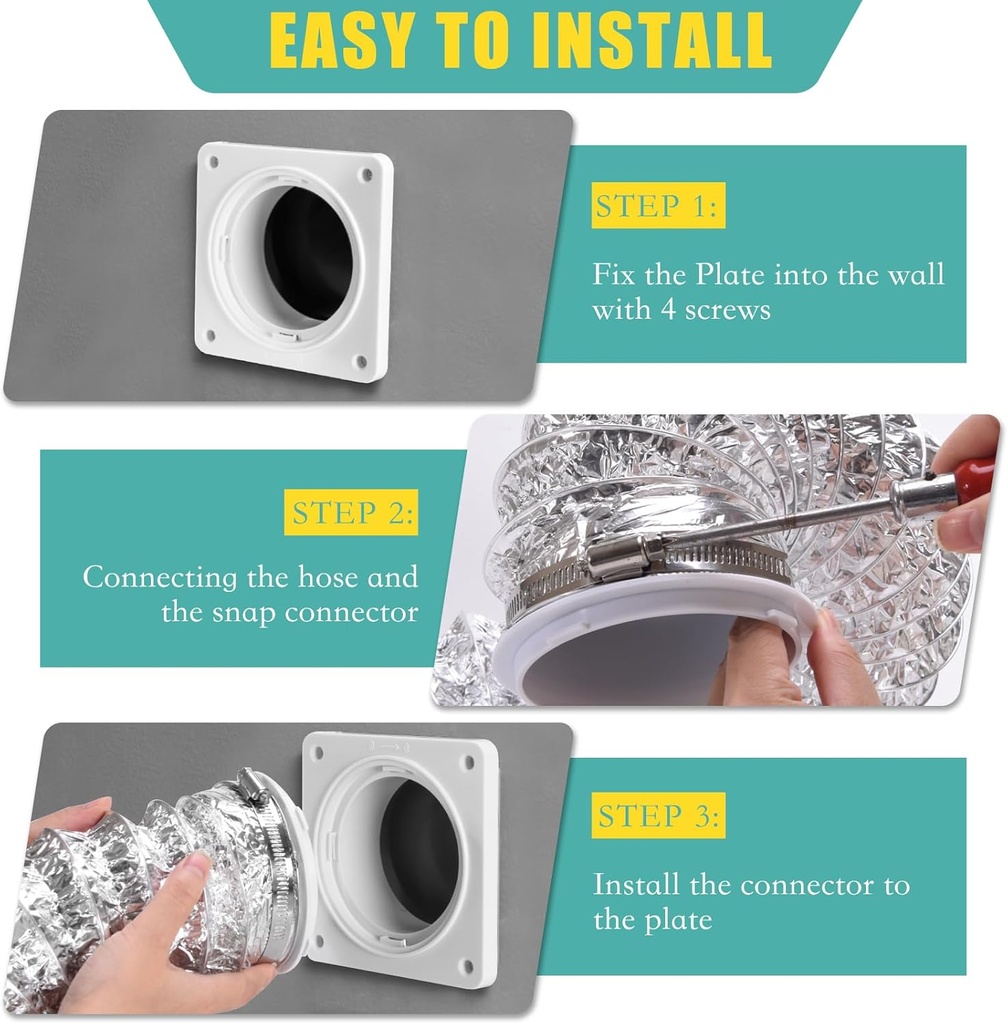 EASY TO INSTALL

STEP 1:

Fix the Plate into the wall with 4 screws

STEP 2:

Connecting the hose and the snap connector

STEP 3:

Install the connector to the plate