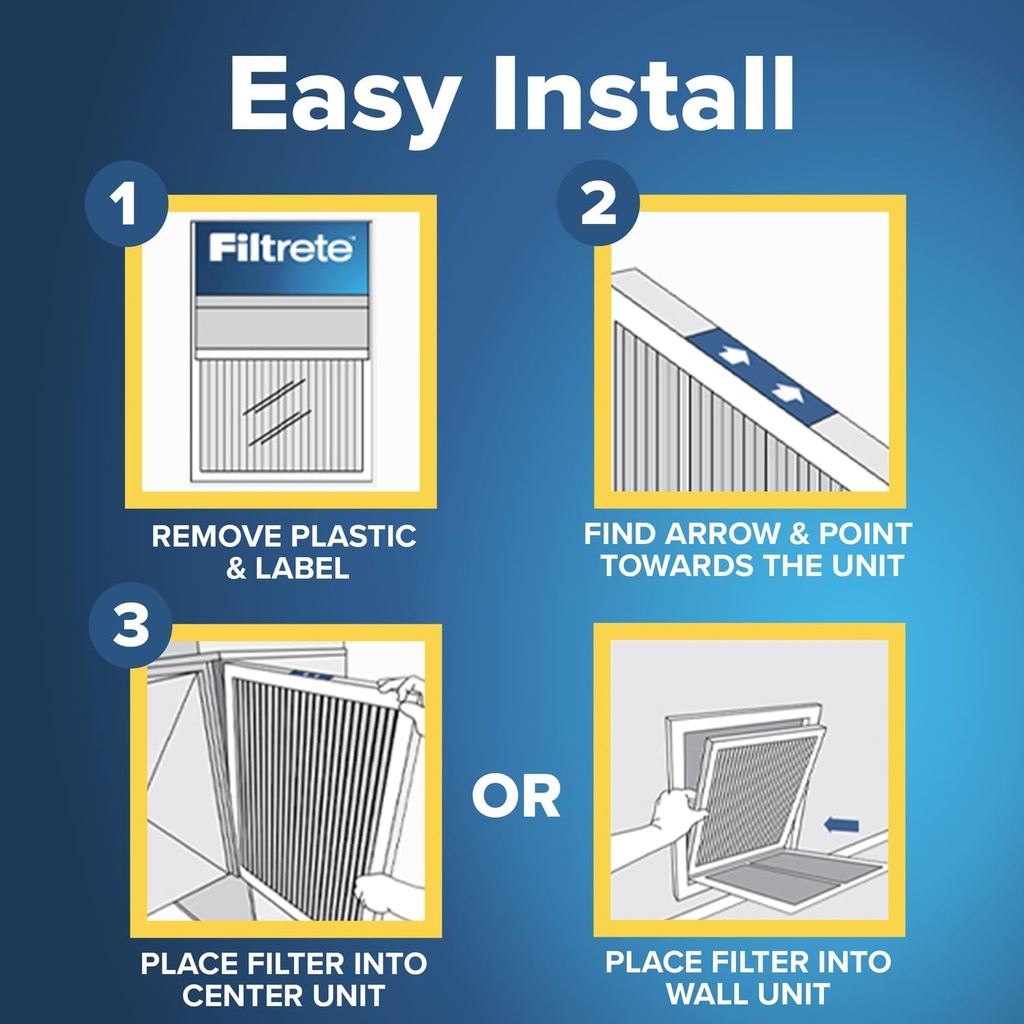 Easy Install

1

Filtrete

REMOVE PLASTIC & LABEL

2

FIND ARROW & POINT TOWARDS THE UNIT

3

PLACE FILTER INTO CENTER UNIT

OR

PLACE FILTER INTO WALL UNIT