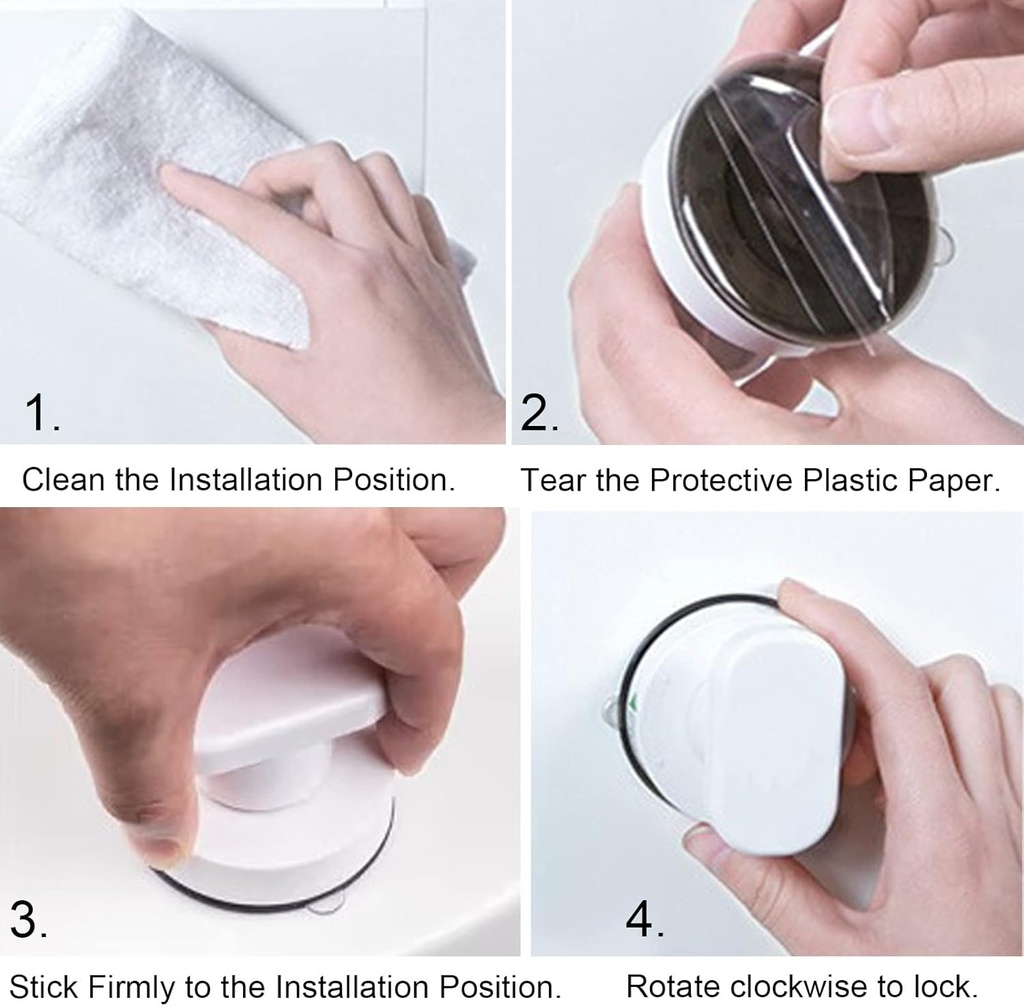 1.

Clean the Installation Position.

2.

Tear the Protective Plastic Paper.

3.

Stick Firmly to the Installation Position.

4.

Rotate clockwise to lock.