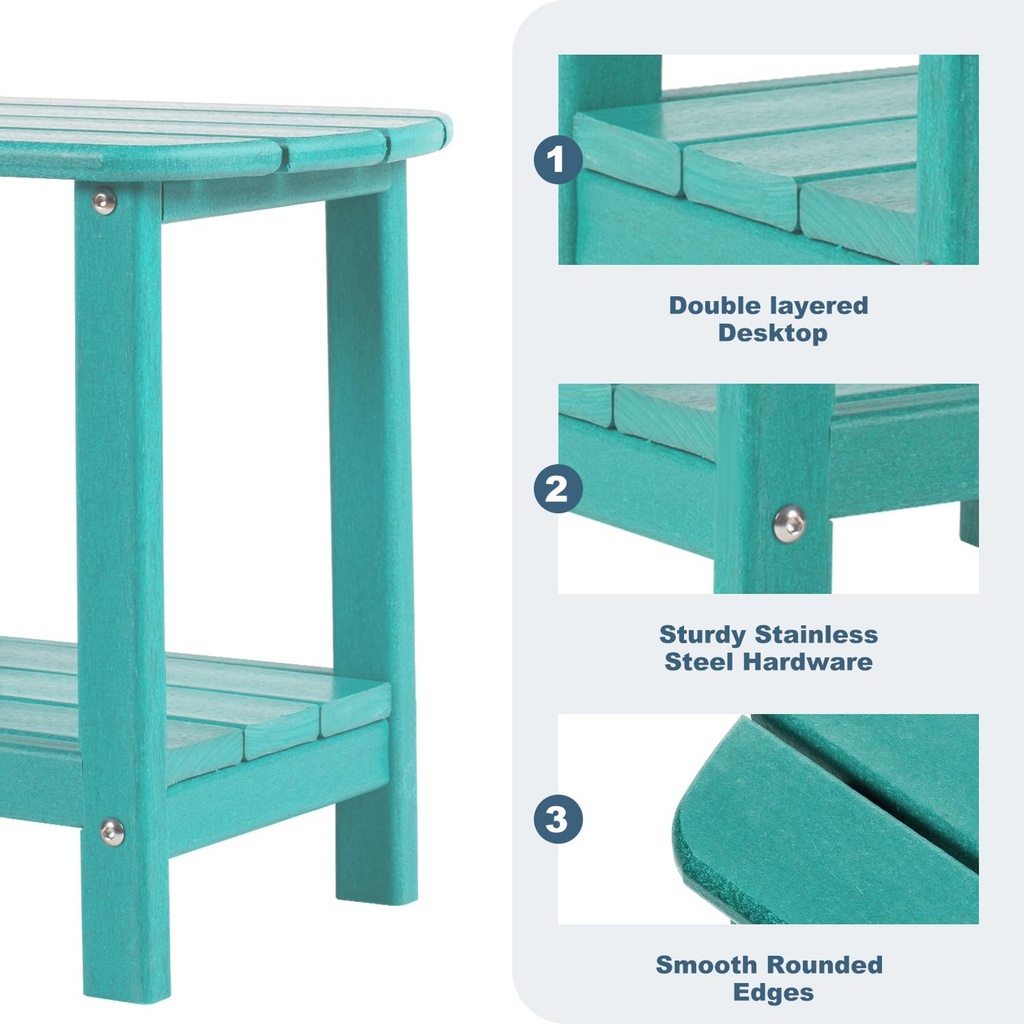 1

Double layered Desktop

2

Sturdy Stainless Steel Hardware

3

Smooth Rounded Edges