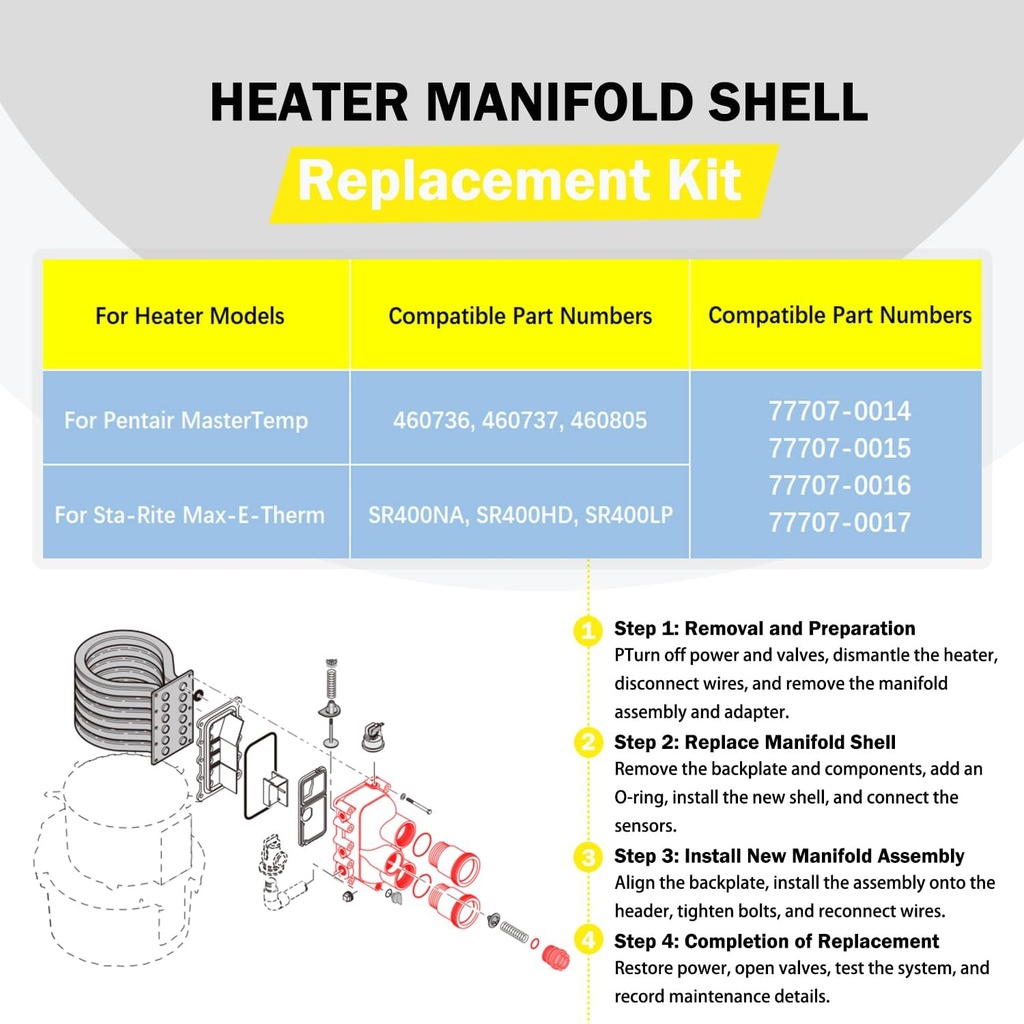 HEATER MANIFOLD SHELL

Replacement Kit

| For Heater Models | Compatible Part Numbers | Compatible Part Numbers |
|---|---|---|
| For Pentair MasterTemp | 460736, 460737, 460805 | 77707-0014 77707-0015 77707-0016 77707-0017 |
| For Sta-Rite Max-E-Therm | SR400NA, SR400HD, SR400LP | |

1 Step 1: Removal and Preparation
PTurn off power and valves, dismantle the heater, disconnect wires, and remove the manifold assembly and adapter.

2 Step 2: Replace Manifold Shell
Remove the backplate and components, add an O-ring, install the new shell, and connect the sensors.

3 Step 3: Install New Manifold Assembly
Align the backplate, install the assembly onto the header, tighten bolts, and reconnect wires.

4 Step 4: Completion of Replacement
Restore power, open valves, test the system, and record maintenance details.