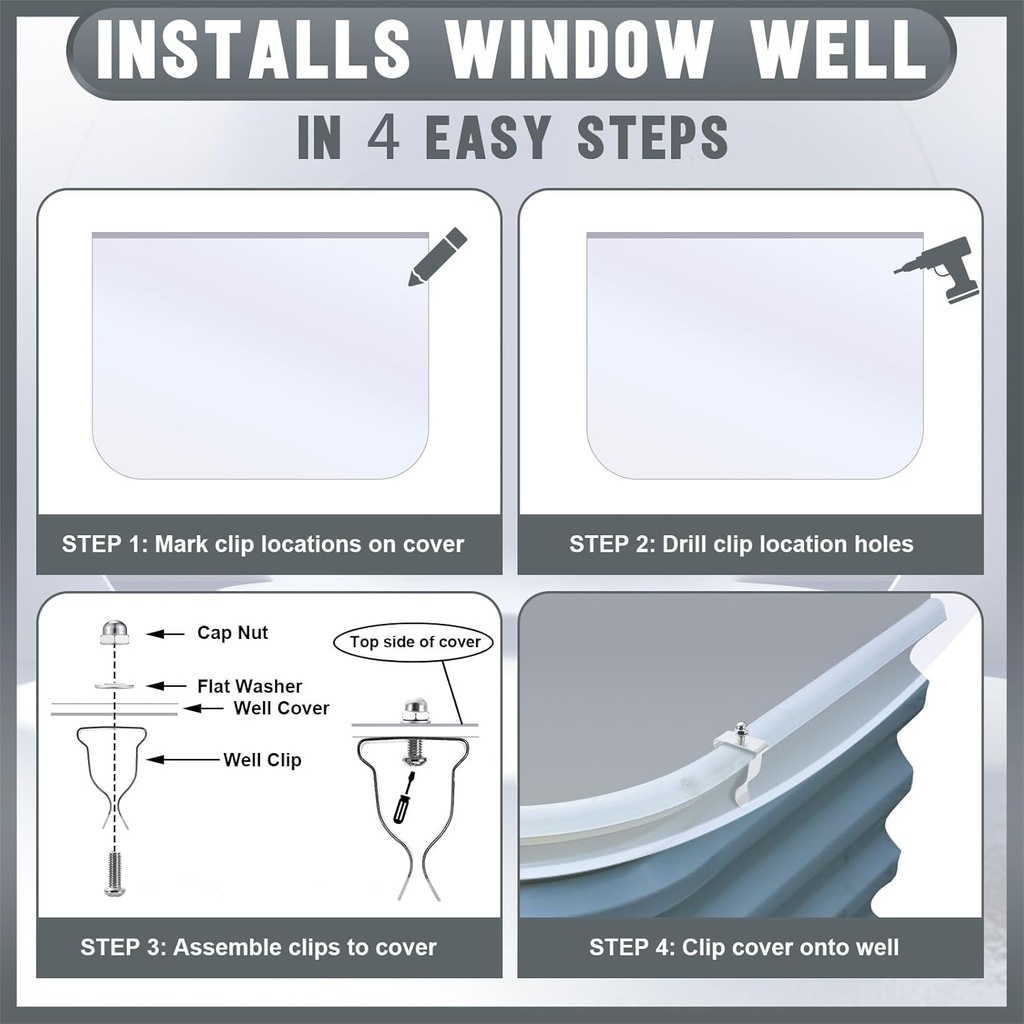 INSTALLS WINDOW WELL
IN 4 EASY STEPS

STEP 1: Mark clip locations on cover

STEP 2: Drill clip location holes

Cap Nut
Flat Washer
Well Cover
Well Clip
Top side of cover

STEP 3: Assemble clips to cover

STEP 4: Clip cover onto well