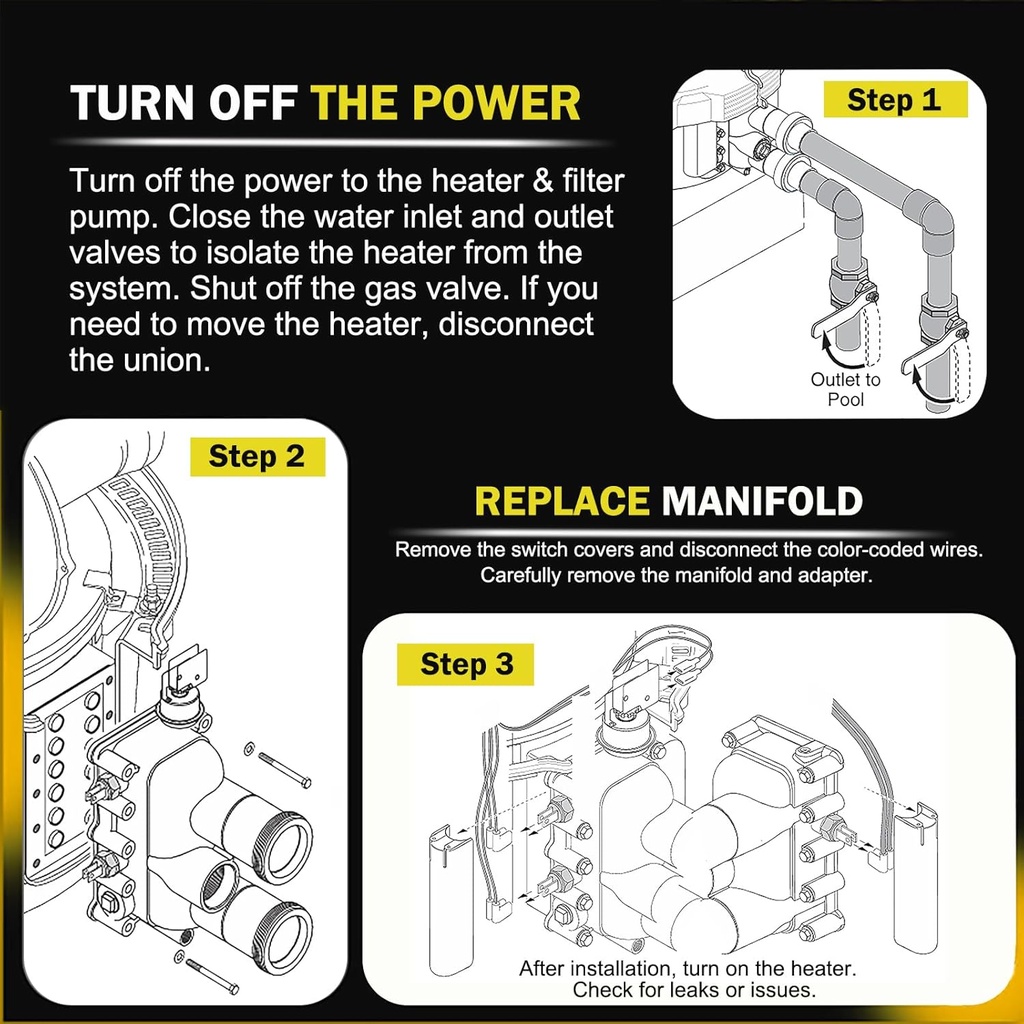 TURN OFF THE POWER

Turn off the power to the heater & filter pump. Close the water inlet and outlet valves to isolate the heater from the system. Shut off the gas valve. If you need to move the heater, disconnect the union.

Step 1

Outlet to Pool

Step 2

REPLACE MANIFOLD

Remove the switch covers and disconnect the color-coded wires. Carefully remove the manifold and adapter.

Step 3

After installation, turn on the heater. Check for leaks or issues.