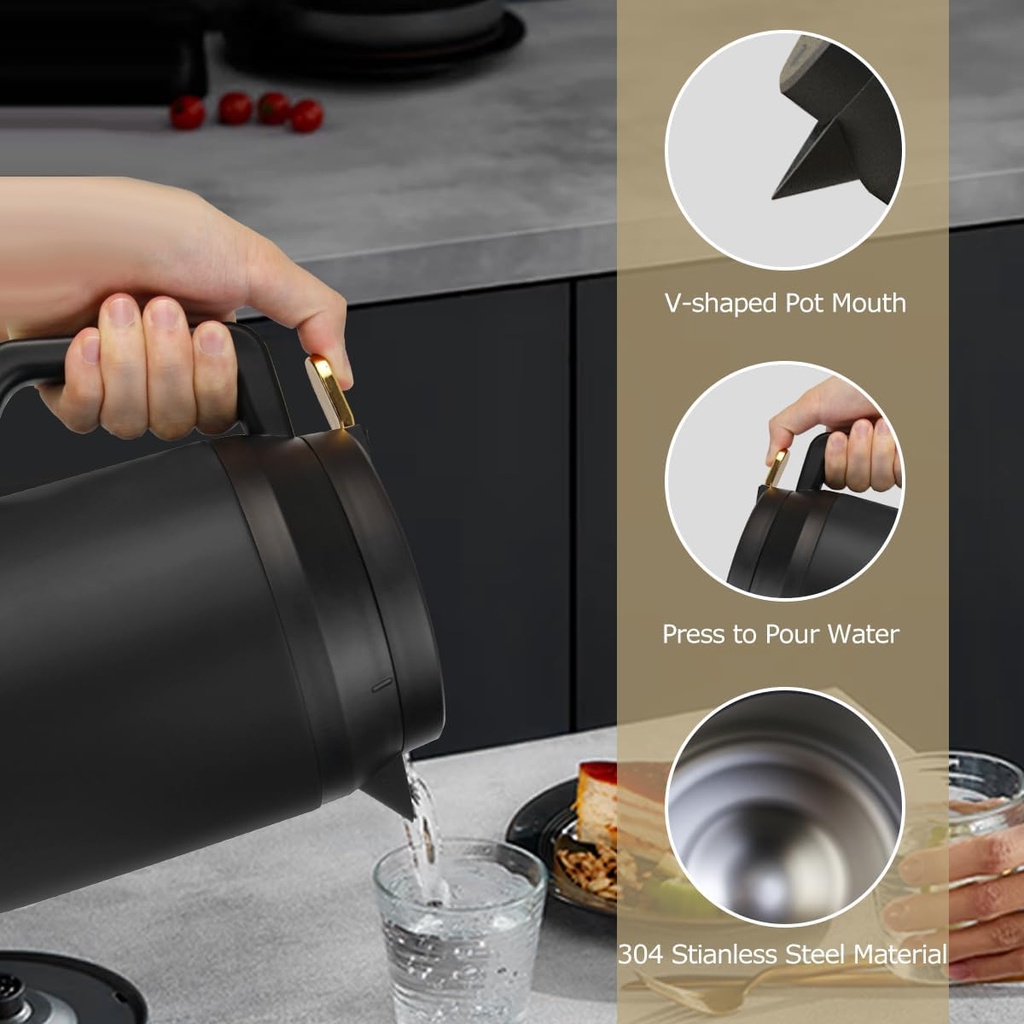 V-shaped Pot Mouth

Press to Pour Water

304 Stianless Steel Material