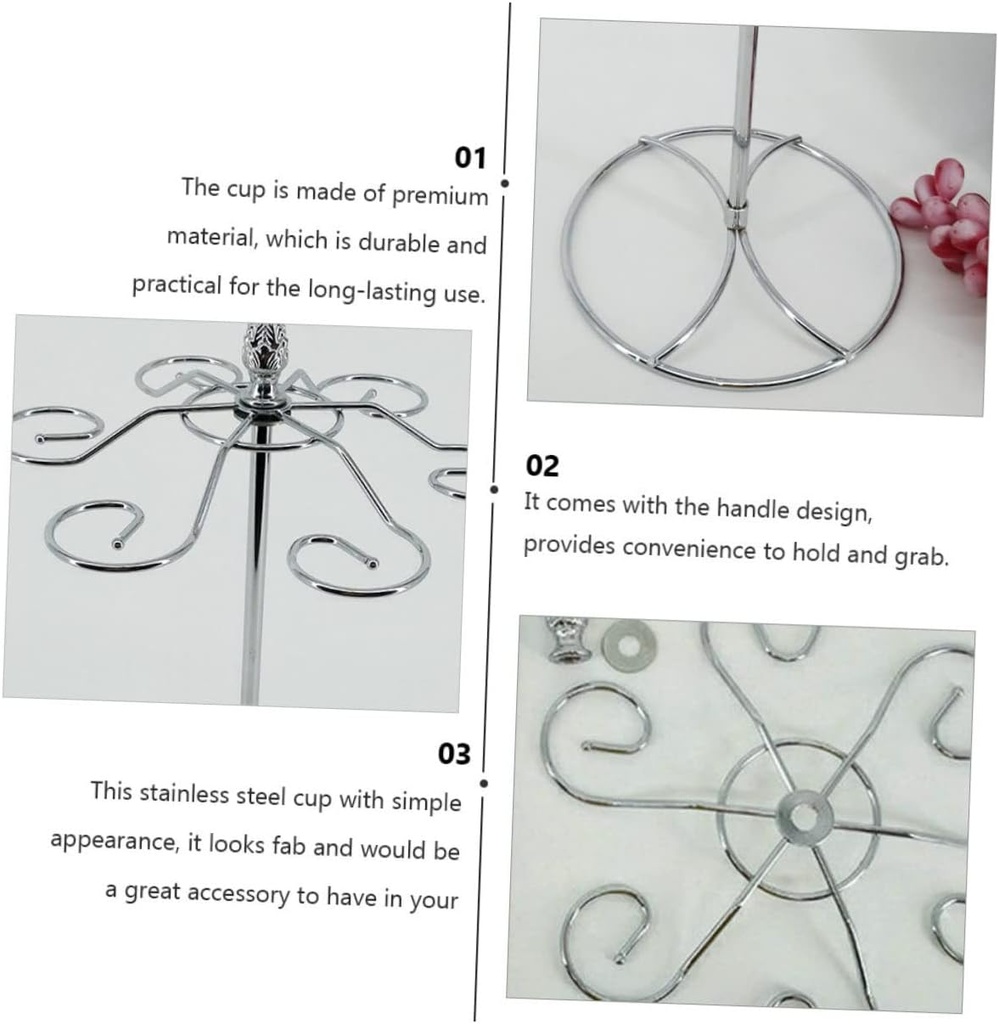 01
The cup is made of premium material, which is durable and practical for the long-lasting use.

02
It comes with the handle design, provides convenience to hold and grab.

03
This stainless steel cup with simple appearance, it looks fab and would be a great accessory to have in your