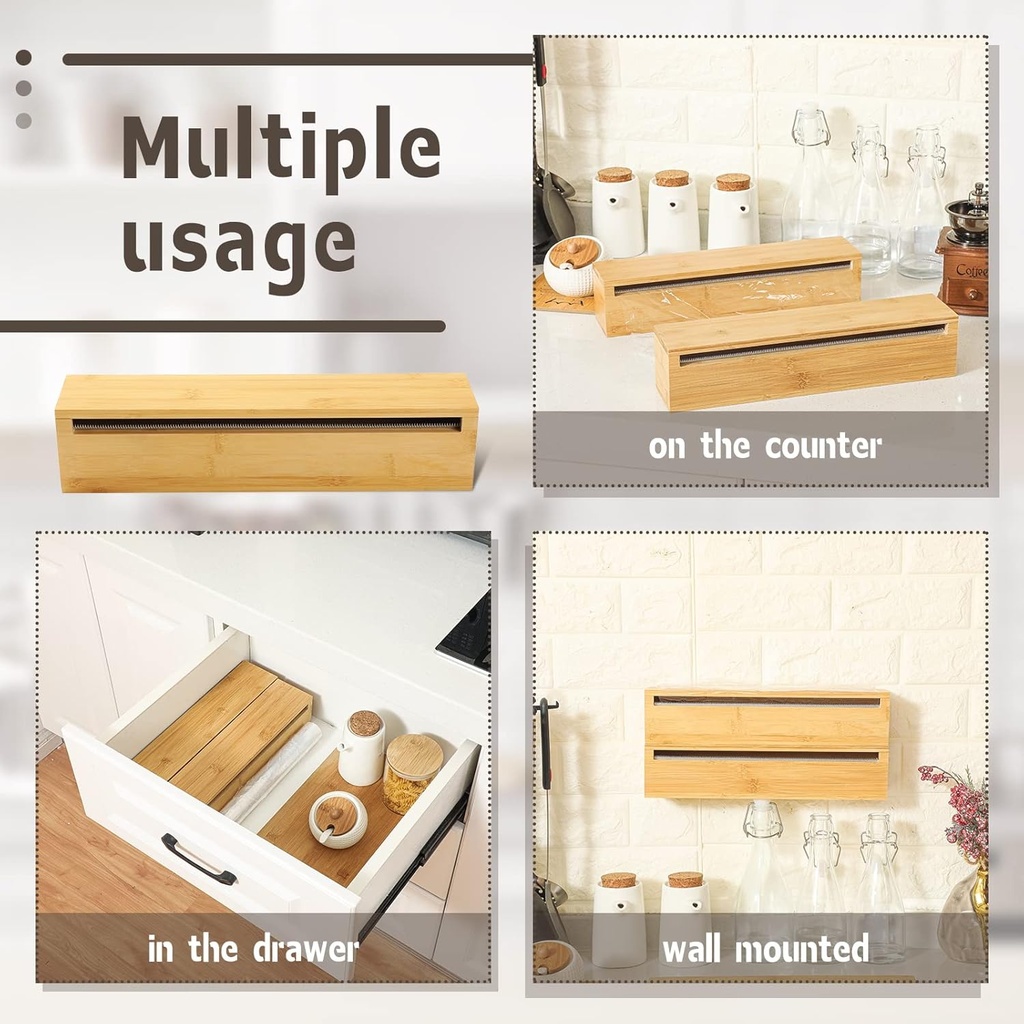 Multiple usage

on the counter

in the drawer

wall mounted