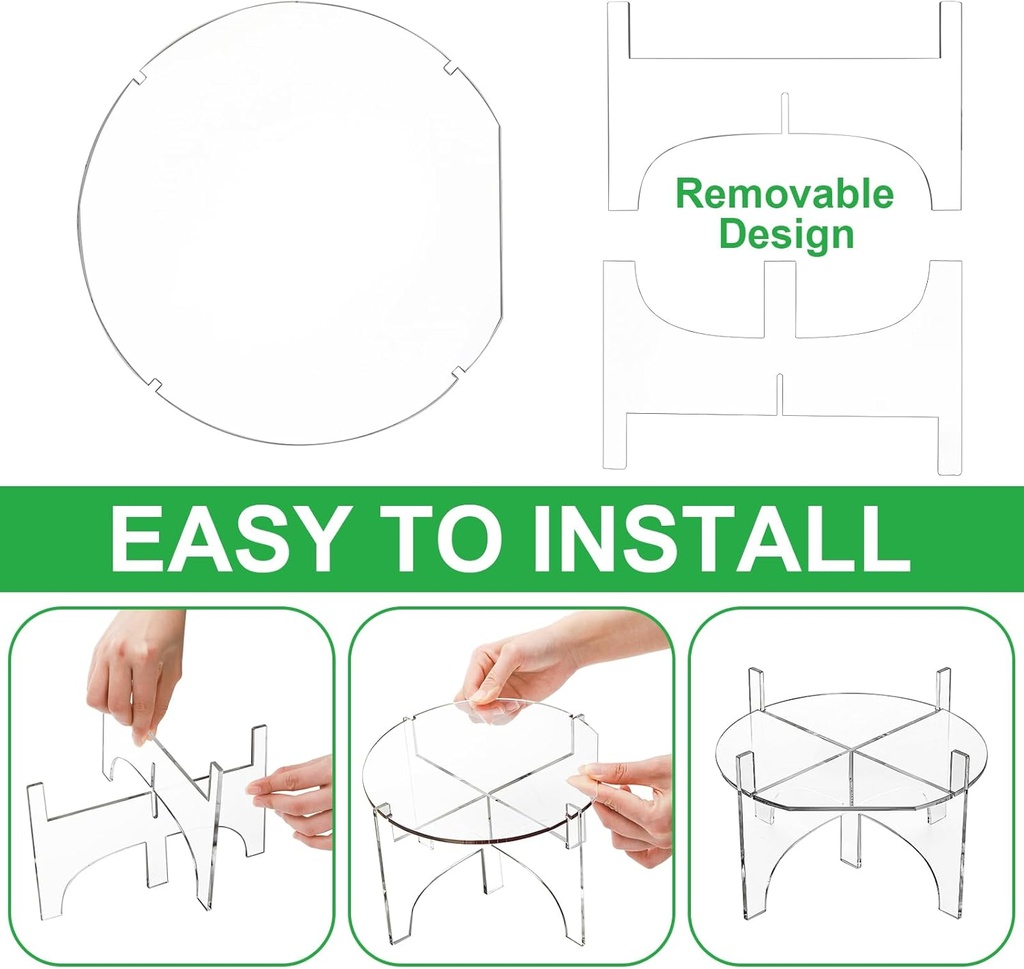 Removable Design

EASY TO INSTALL