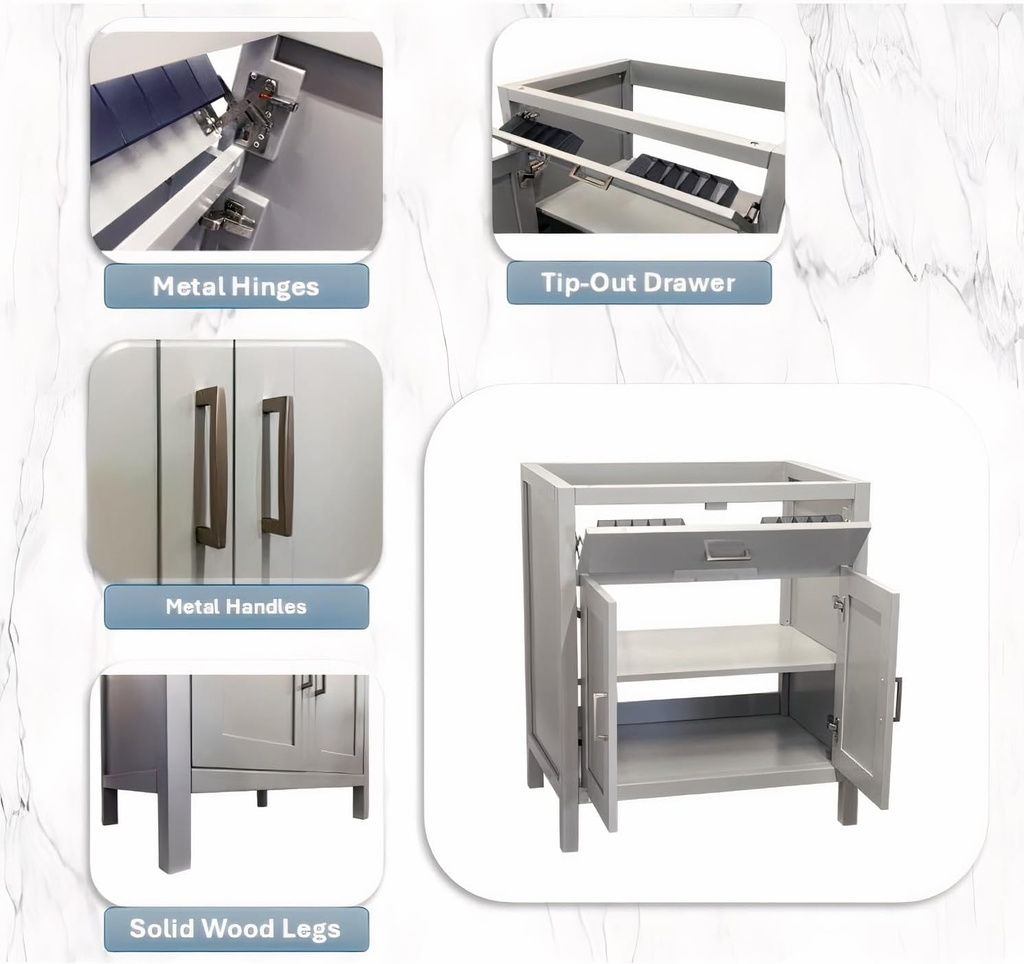 Metal Hinges

Tip-Out Drawer

Metal Handles

Solid Wood Legs