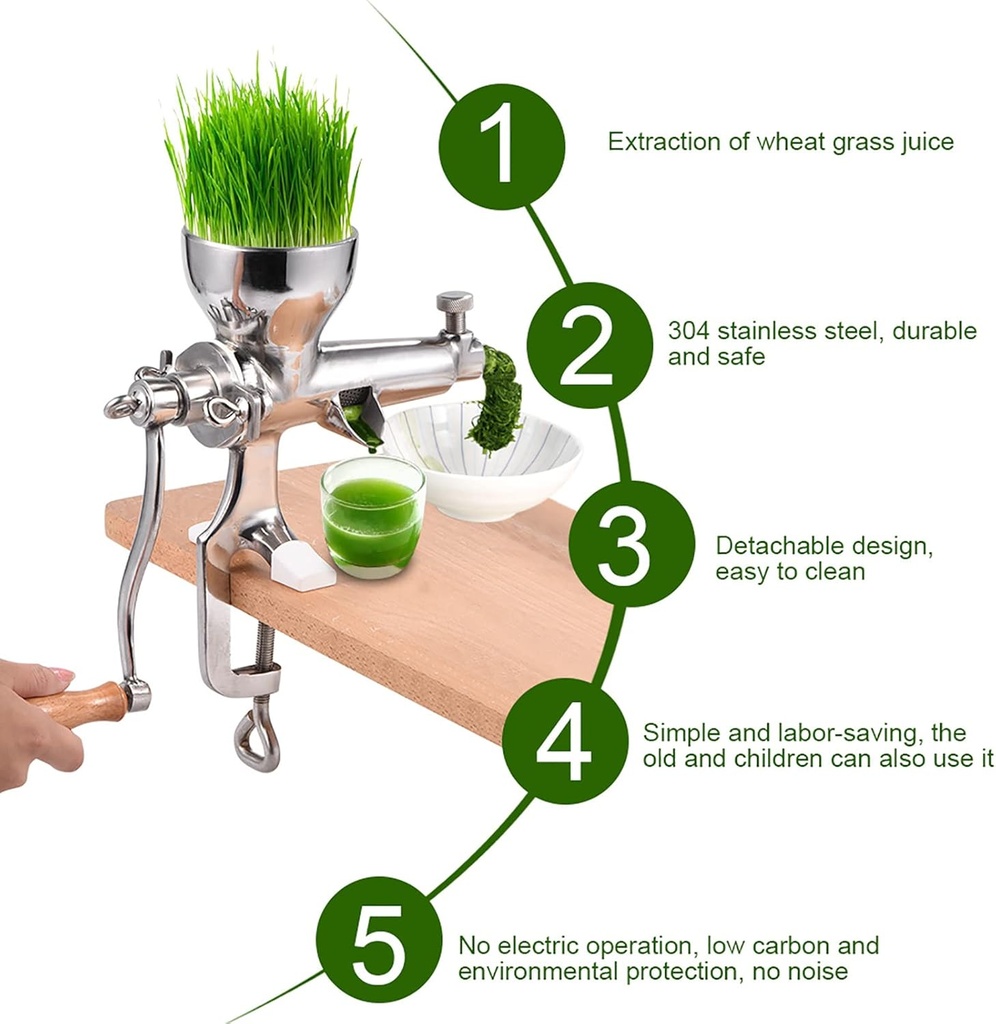 1
Extraction of wheat grass juice

2
304 stainless steel, durable and safe

3
Detachable design, easy to clean

4
Simple and labor-saving, the old and children can also use it

5
No electric operation, low carbon and environmental protection, no noise