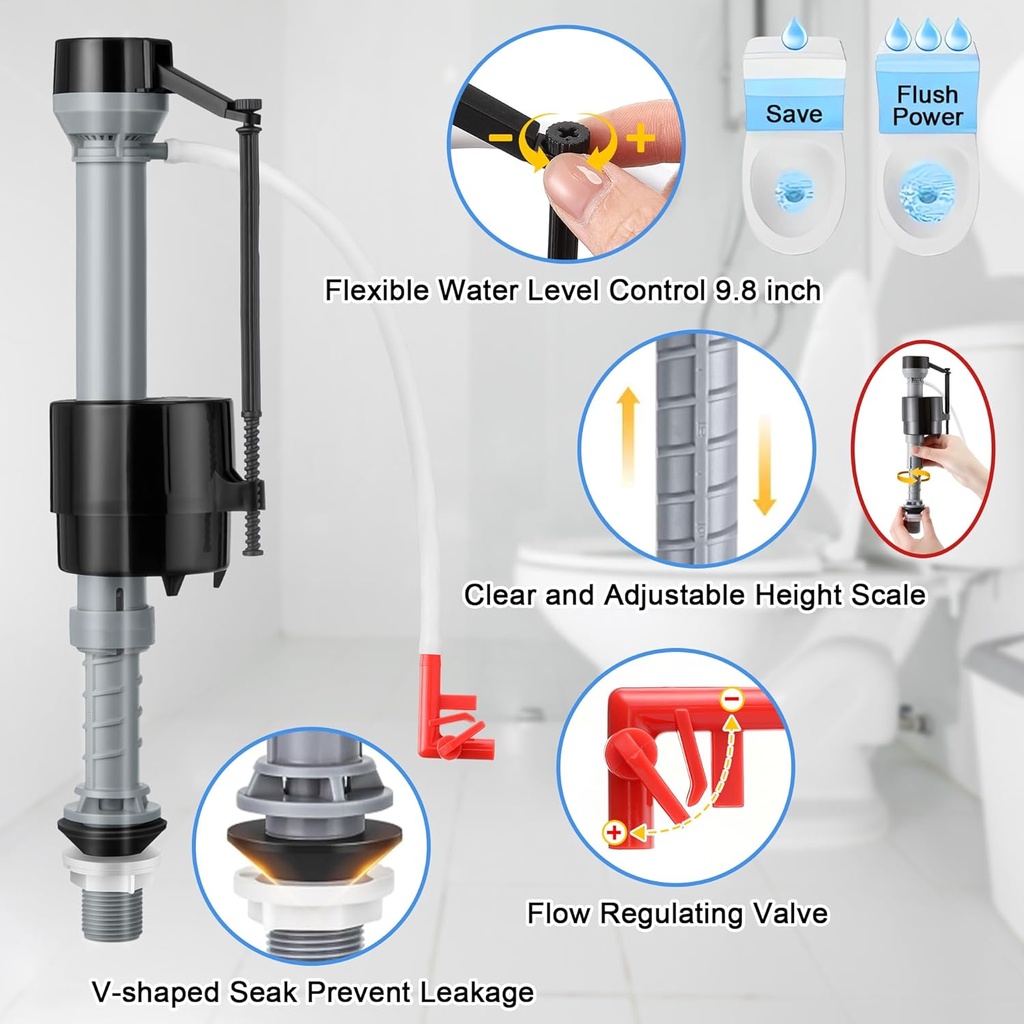 Save

Flush Power

Flexible Water Level Control 9.8 inch

Clear and Adjustable Height Scale

Flow Regulating Valve

V-shaped Seak Prevent Leakage