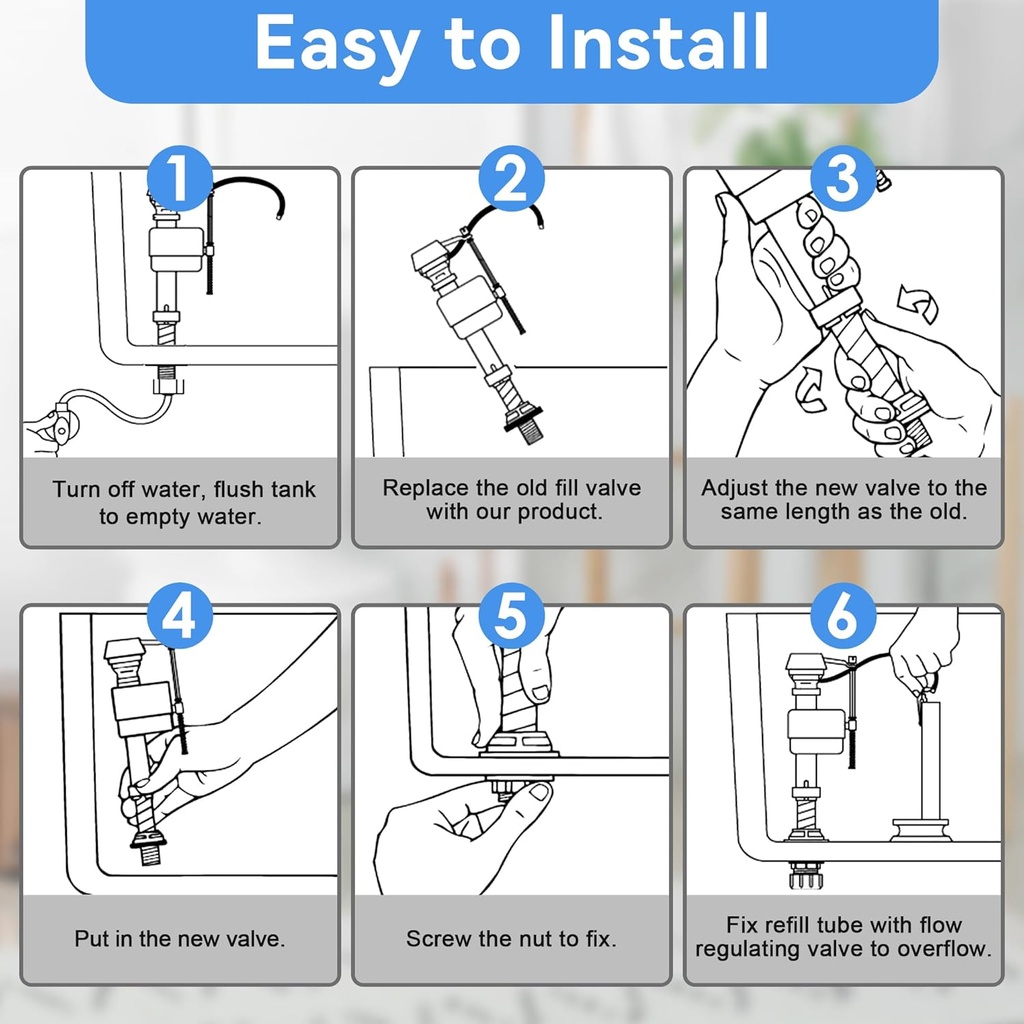 Easy to Install

1

Turn off water, flush tank to empty water.

2

Replace the old fill valve with our product.

3

Adjust the new valve to the same length as the old.

4

Put in the new valve.

5

Screw the nut to fix.

6

Fix refill tube with flow regulating valve to overflow.