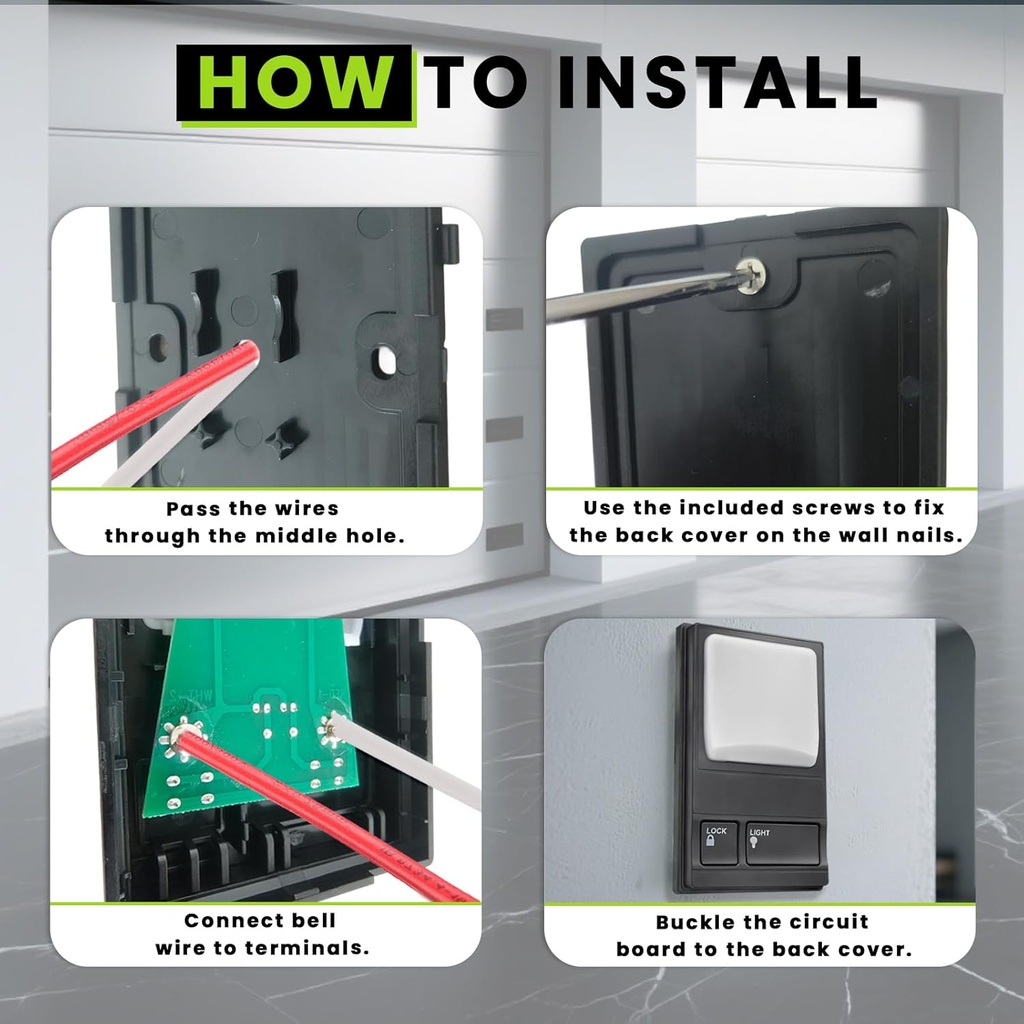 HOW TO INSTALL

Pass the wires through the middle hole.

Use the included screws to fix the back cover on the wall nails.

Connect bell wire to terminals.

LOCK

LIGHT

Buckle the circuit board to the back cover.