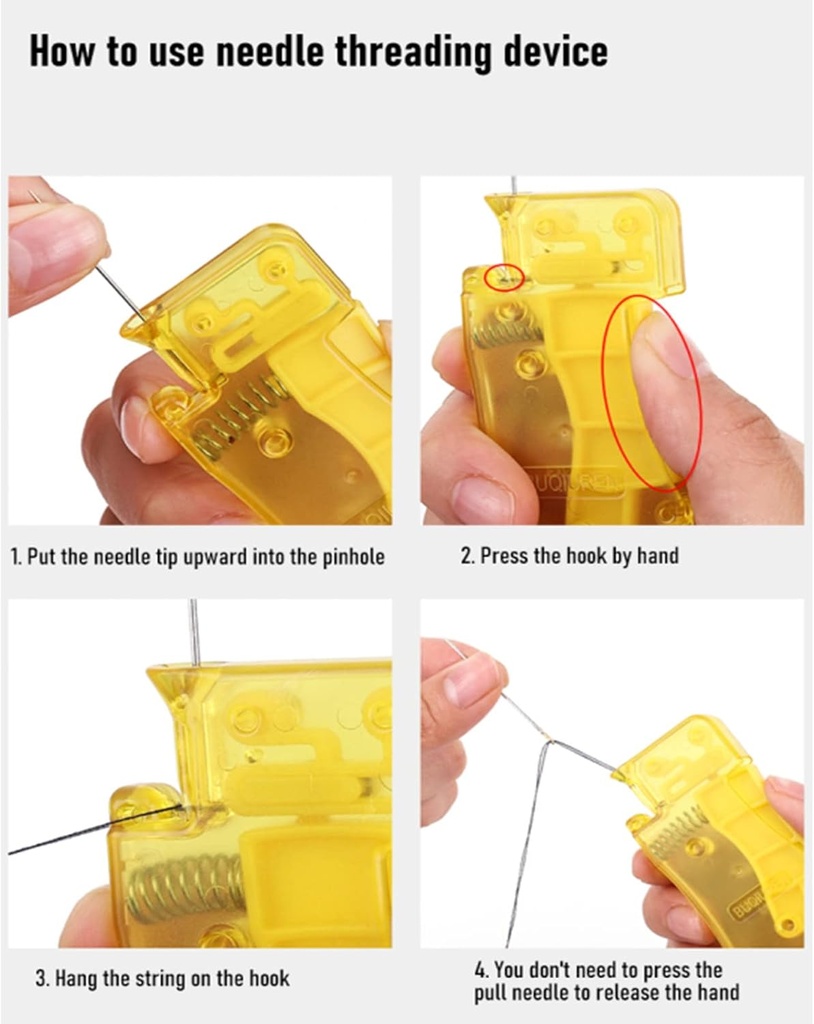 How to use needle threading device

1. Put the needle tip upward into the pinhole

2. Press the hook by hand

3. Hang the string on the hook

4. You don't need to press the pull needle to release the hand