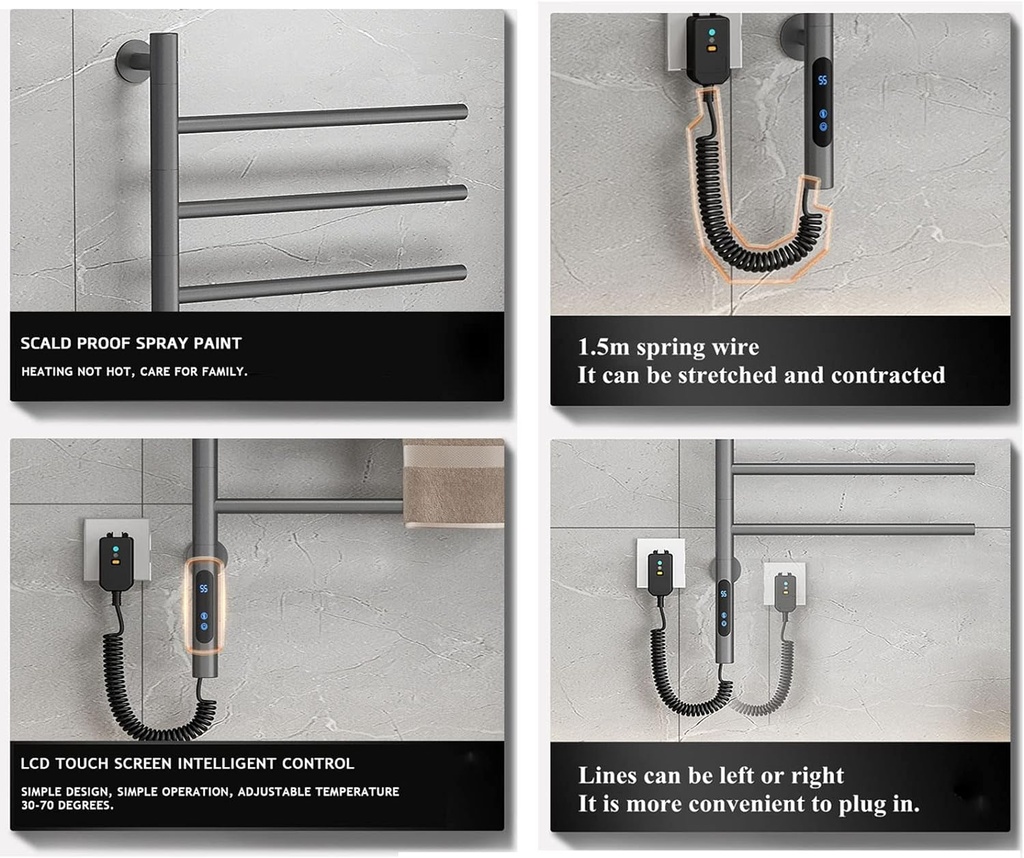 SCALD PROOF SPRAY PAINT

HEATING NOT HOT, CARE FOR FAMILY.

55

1.5m spring wire
It can be stretched and contracted

55

LCD TOUCH SCREEN INTELLIGENT CONTROL

SIMPLE DESIGN, SIMPLE OPERATION, ADJUSTABLE TEMPERATURE 30-70 DEGREES.

55

Lines can be left or right
It is more convenient to plug in.