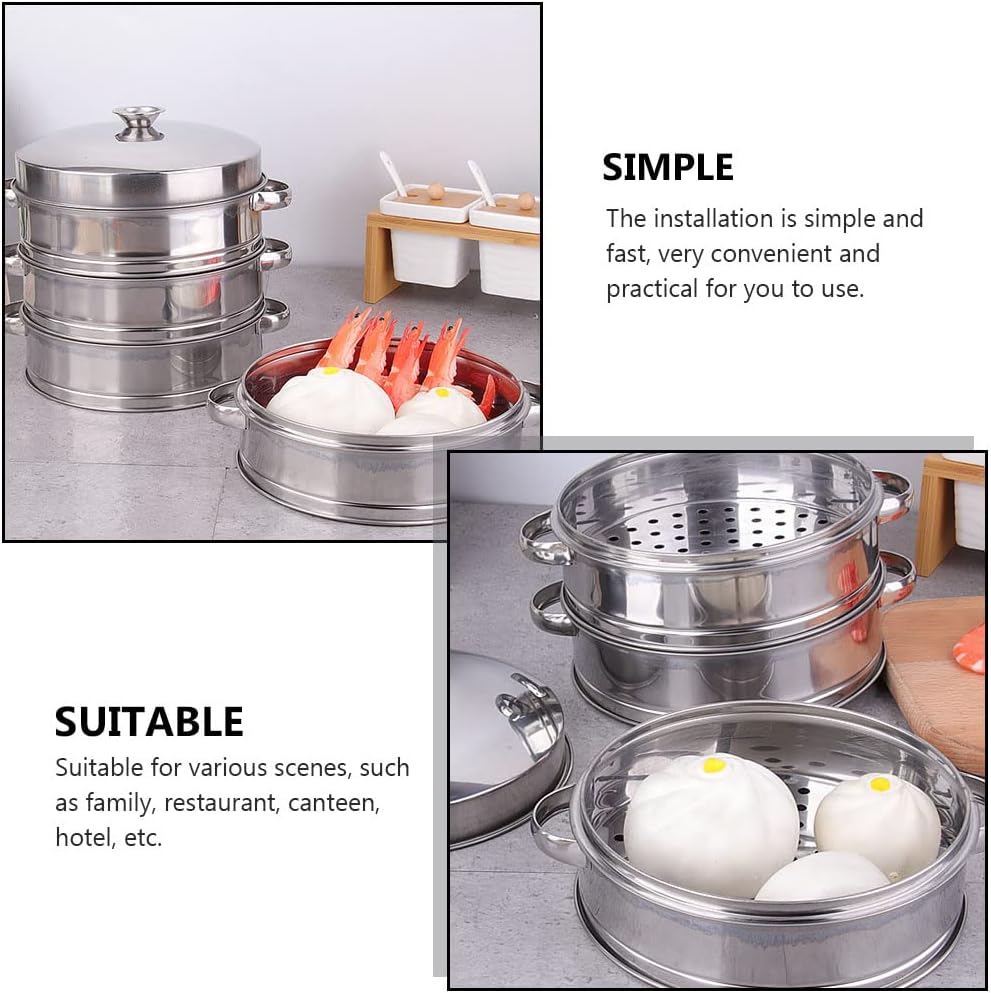 SIMPLE

The installation is simple and fast, very convenient and practical for you to use.

SUITABLE

Suitable for various scenes, such as family, restaurant, canteen, hotel, etc.