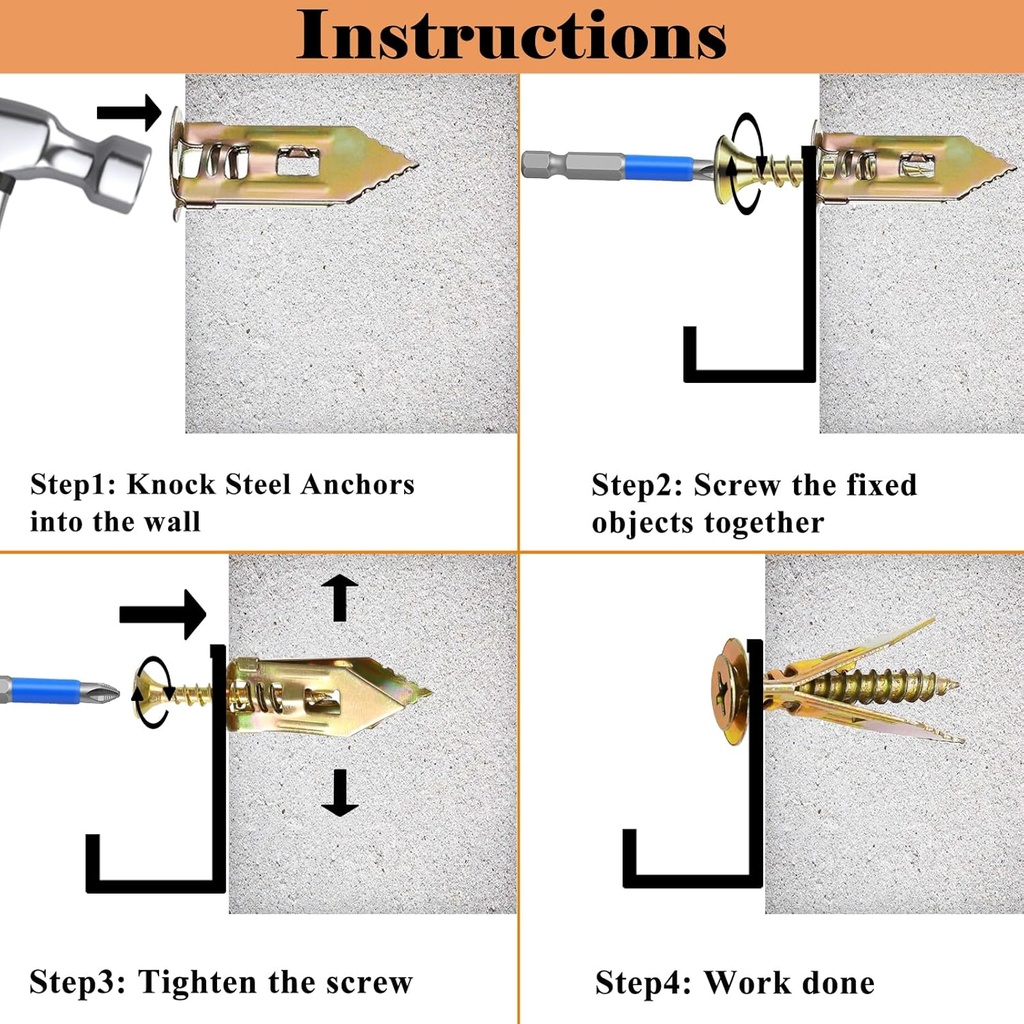 Instructions

Step1: Knock Steel Anchors into the wall

Step2: Screw the fixed objects together

Step3: Tighten the screw

Step4: Work done