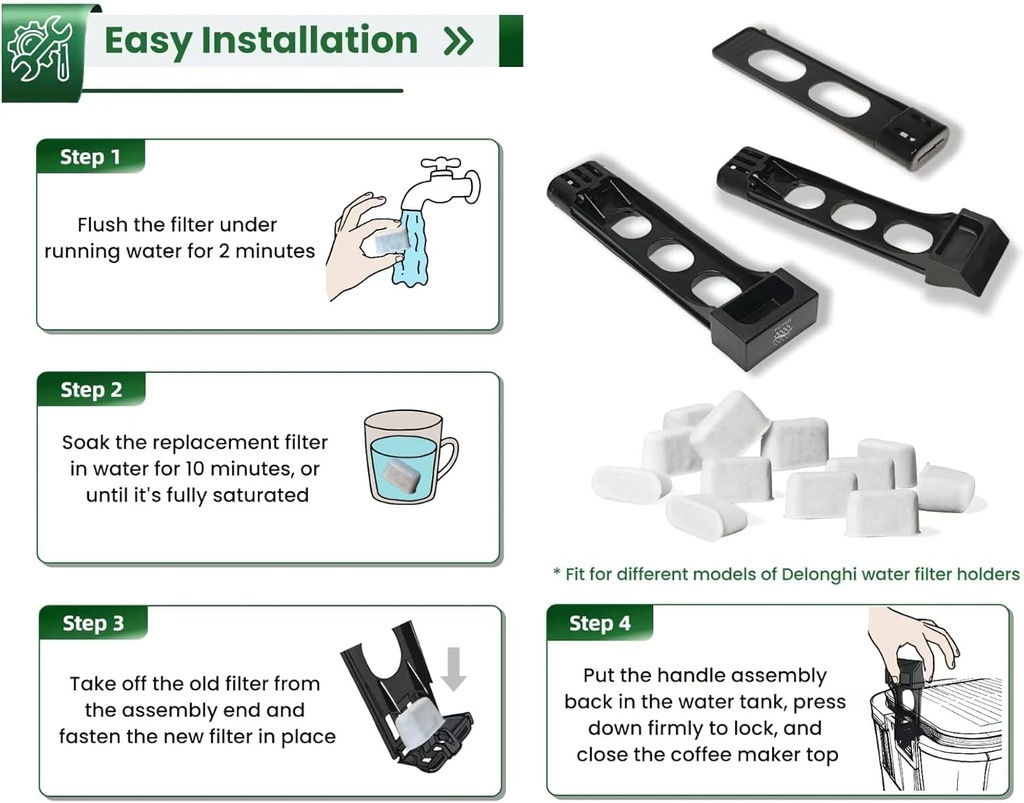 Easy Installation »

Step 1

Flush the filter under running water for 2 minutes

Step 2

Soak the replacement filter in water for 10 minutes, or until it's fully saturated

* Fit for different models of Delonghi water filter holders

Step 3

Take off the old filter from the assembly end and fasten the new filter in place

Step 4

Put the handle assembly back in the water tank, press down firmly to lock, and close the coffee maker top