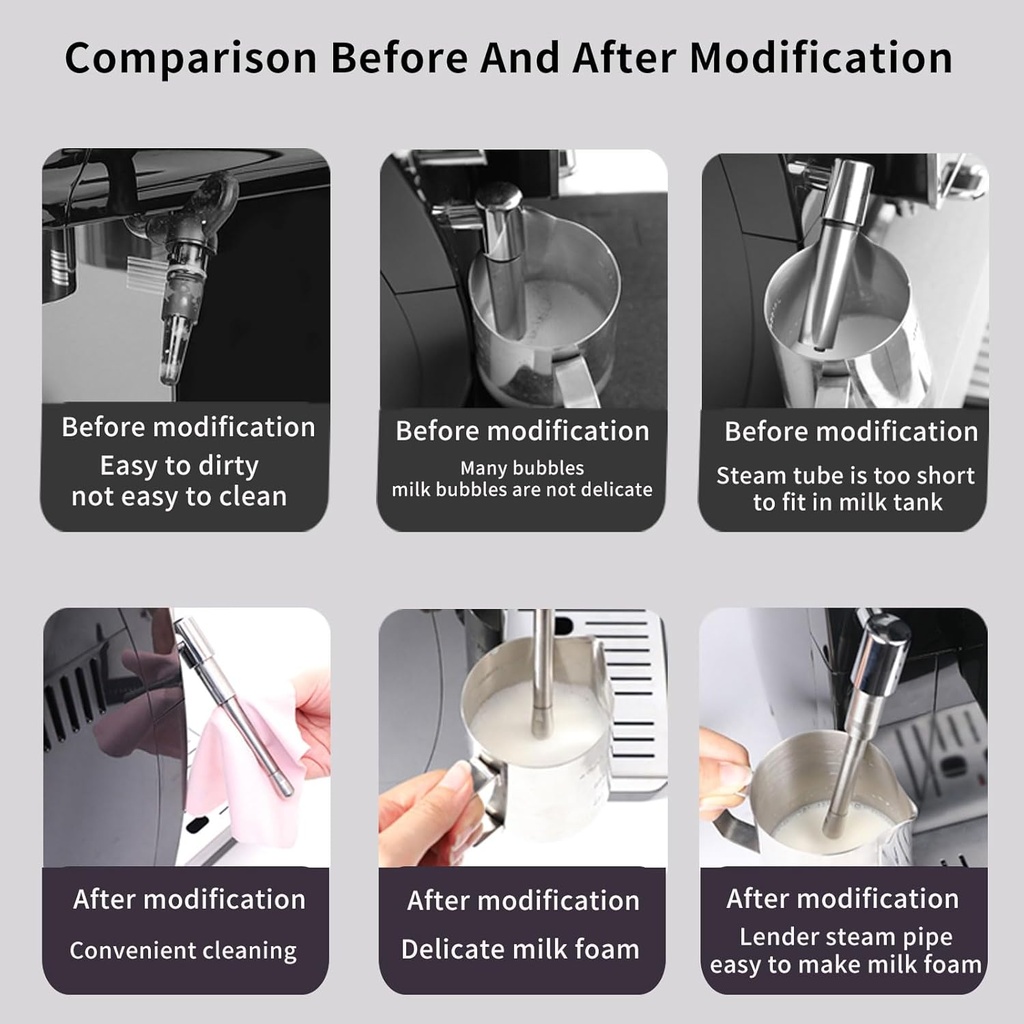 Comparison Before And After Modification

Before modification
Easy to dirty
not easy to clean

Before modification
Many bubbles
milk bubbles are not delicate

Before modification
Steam tube is too short
to fit in milk tank

After modification
Convenient cleaning

After modification
Delicate milk foam

After modification
Lender steam pipe
easy to make milk foam