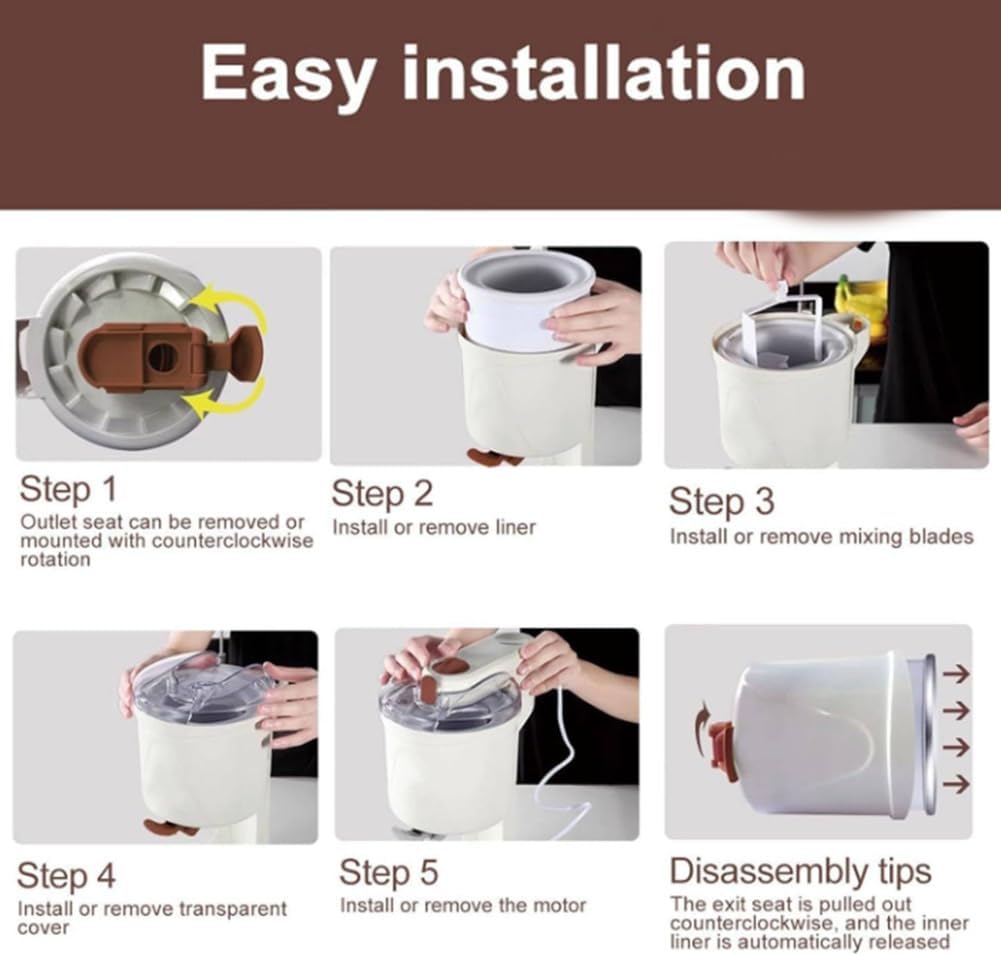 Easy installation

Step 1
Outlet seat can be removed or mounted with counterclockwise rotation

Step 2
Install or remove liner

Step 3
Install or remove mixing blades

Step 4
Install or remove transparent cover

Step 5
Install or remove the motor

Disassembly tips
The exit seat is pulled out counterclockwise, and the inner liner is automatically released