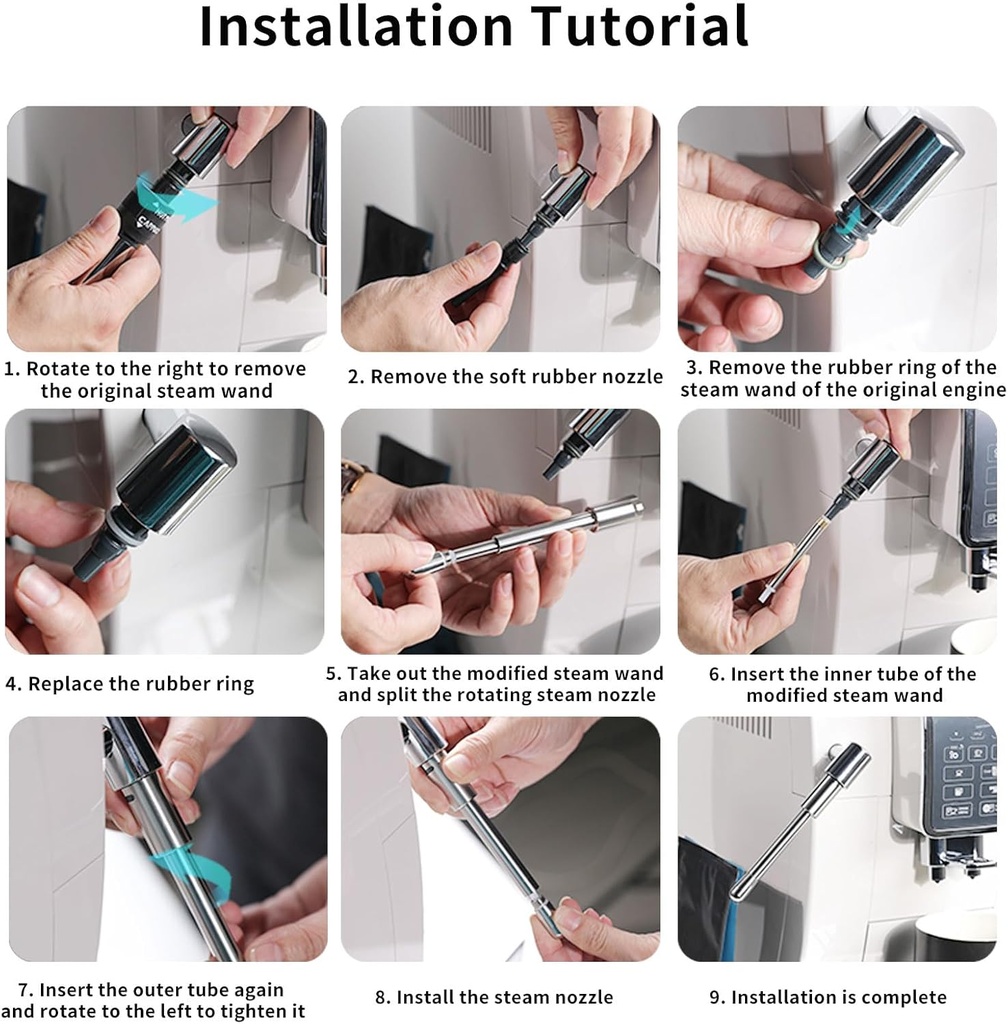 Installation Tutorial

1. Rotate to the right to remove the original steam wand

2. Remove the soft rubber nozzle

3. Remove the rubber ring of the steam wand of the original engine

4. Replace the rubber ring

5. Take out the modified steam wand and split the rotating steam nozzle

6. Insert the inner tube of the modified steam wand

7. Insert the outer tube again and rotate to the left to tighten it

8. Install the steam nozzle

9. Installation is complete