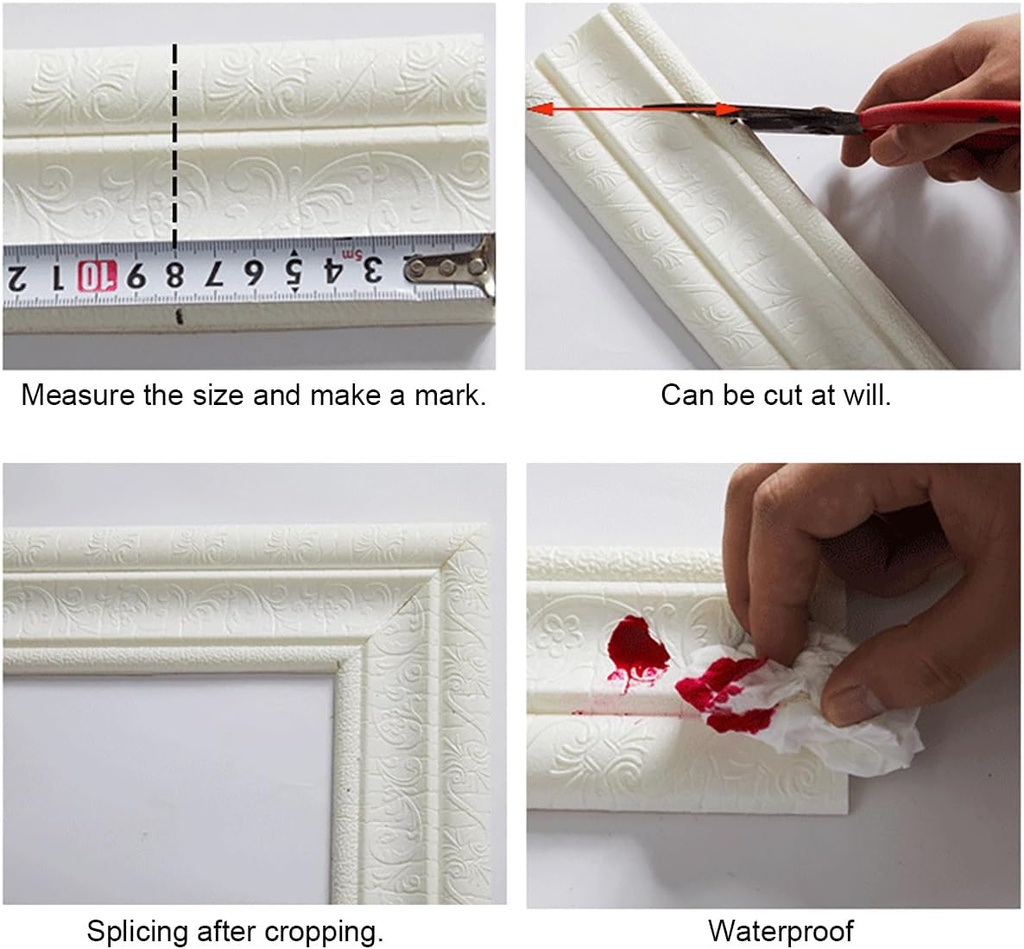 2 1 10 9 8 7 6 5 4 3
5m

Measure the size and make a mark.

Can be cut at will.

Splicing after cropping.

Waterproof