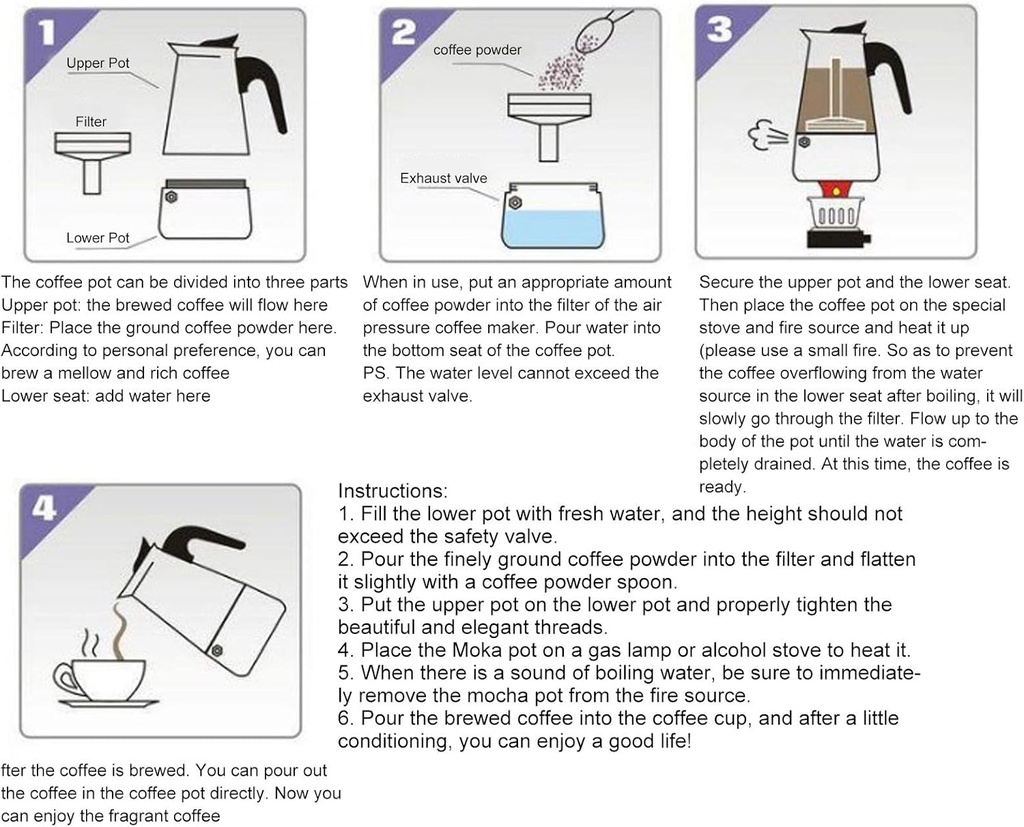 1

Upper Pot

Filter

Lower Pot

The coffee pot can be divided into three parts
Upper pot: the brewed coffee will flow here
Filter: Place the ground coffee powder here. According to personal preference, you can brew a mellow and rich coffee
Lower seat: add water here

2

coffee powder

Exhaust valve

When in use, put an appropriate amount of coffee powder into the filter of the air pressure coffee maker. Pour water into the bottom seat of the coffee pot.
PS. The water level cannot exceed the exhaust valve.

3

Secure the upper pot and the lower seat. Then place the coffee pot on the special stove and fire source and heat it up (please use a small fire. So as to prevent the coffee overflowing from the water source in the lower seat after boiling, it will slowly go through the filter. Flow up to the body of the pot until the water is completely drained. At this time, the coffee is ready.

4

fter the coffee is brewed. You can pour out the coffee in the coffee pot directly. Now you can enjoy the fragrant coffee

Instructions:
1. Fill the lower pot with fresh water, and the height should not exceed the safety valve.
2. Pour the finely ground coffee powder into the filter and flatten it slightly with a coffee powder spoon.
3. Put the upper pot on the lower pot and properly tighten the beautiful and elegant threads.
4. Place the Moka pot on a gas lamp or alcohol stove to heat it.
5. When there is a sound of boiling water, be sure to immediately remove the mocha pot from the fire source.
6. Pour the brewed coffee into the coffee cup, and after a little conditioning, you can enjoy a good life!