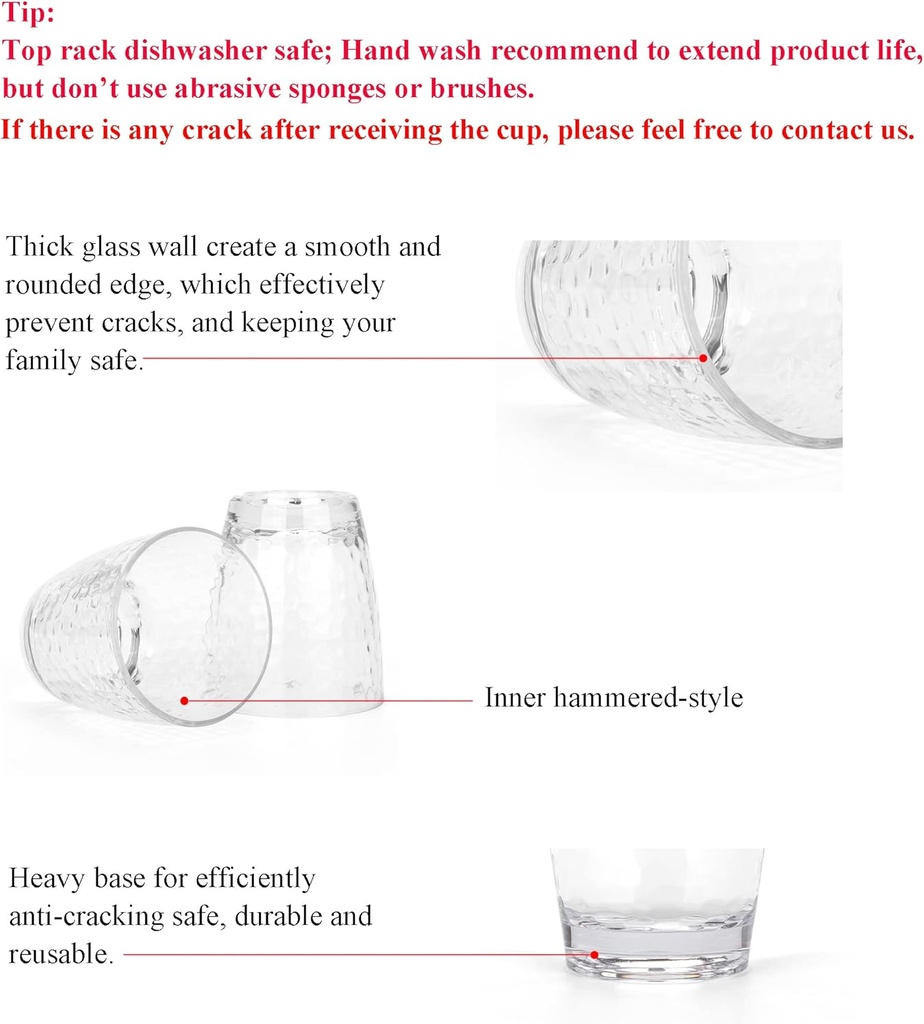 Tip:
Top rack dishwasher safe; Hand wash recommend to extend product life, but don't use abrasive sponges or brushes.
If there is any crack after receiving the cup, please feel free to contact us.

Thick glass wall create a smooth and rounded edge, which effectively prevent cracks, and keeping your family safe.

Inner hammered-style

Heavy base for efficiently anti-cracking safe, durable and reusable.