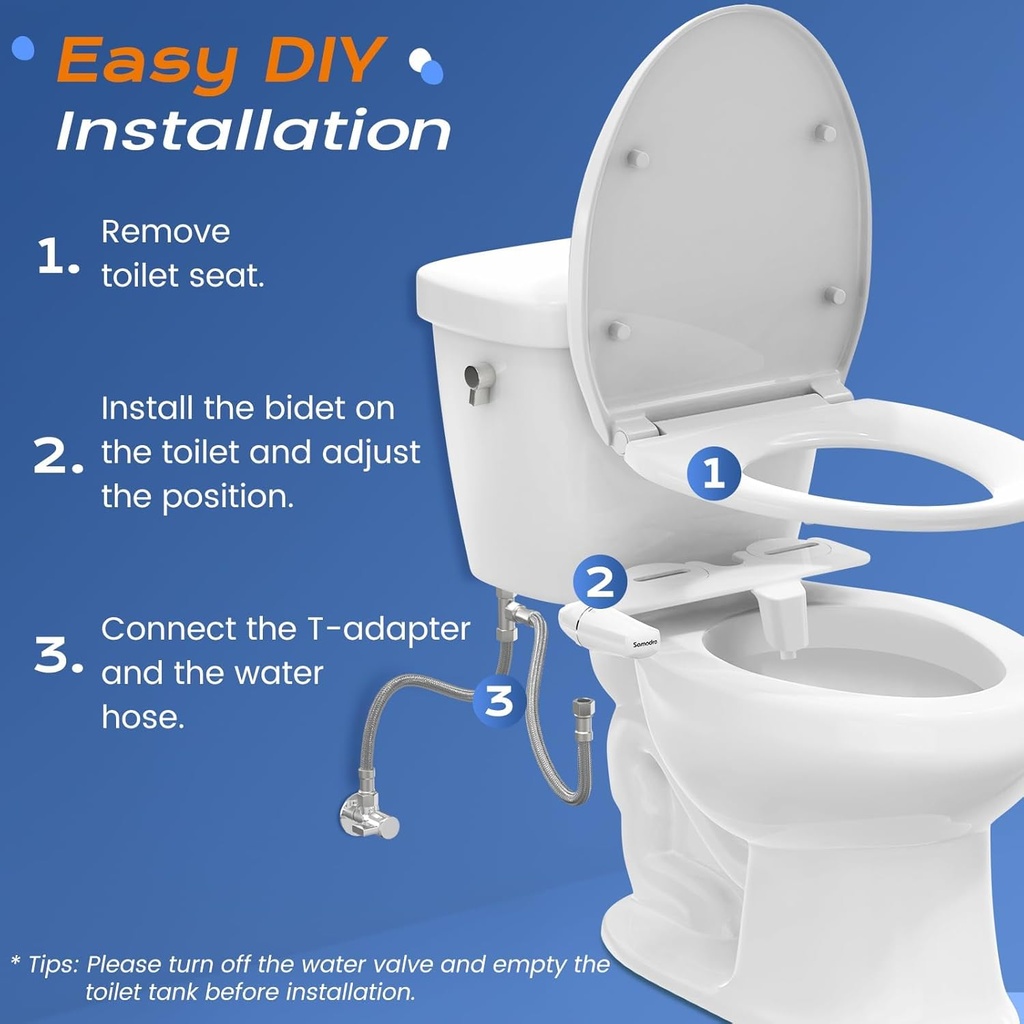 Easy DIY Installation

1. Remove toilet seat.

2. Install the bidet on the toilet and adjust the position.

3. Connect the T-adapter and the water hose.

1

2

Samodra

3

* Tips: Please turn off the water valve and empty the toilet tank before installation.