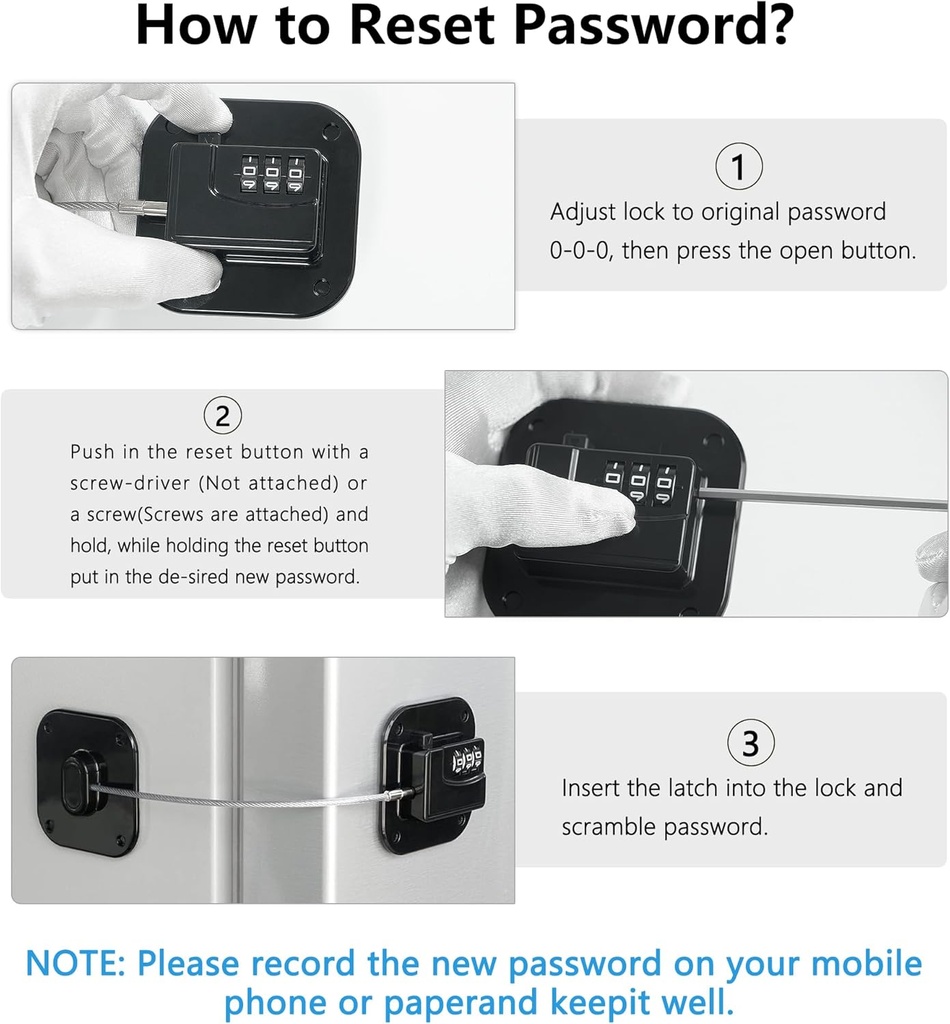 How to Reset Password?

①
Adjust lock to original password 0-0-0, then press the open button.

②
Push in the reset button with a screw-driver (Not attached) or a screw(Screws are attached) and hold, while holding the reset button put in the de-sired new password.

③
Insert the latch into the lock and scramble password.

NOTE: Please record the new password on your mobile phone or paperand keepit well.