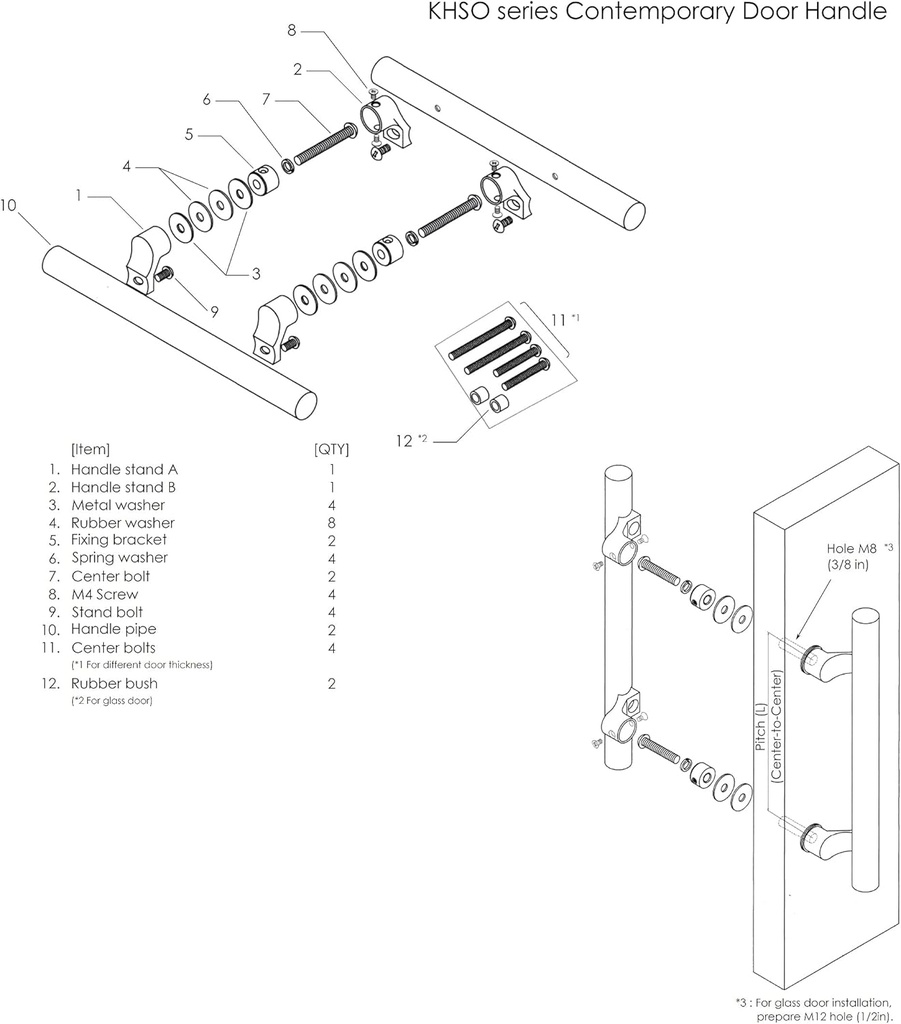 KHSO series Contemporary Door Handle

8
2
6
7
5
4
1
10
3
9
11 *1
12 *2

| [Item] | [QTY] |
|---|---|
| 1. Handle stand A | 1 |
| 2. Handle stand B | 1 |
| 3. Metal washer | 4 |
| 4. Rubber washer | 8 |
| 5. Fixing bracket | 2 |
| 6. Spring washer | 4 |
| 7. Center bolt | 2 |
| 8. M4 Screw | 4 |
| 9. Stand bolt | 4 |
| 10. Handle pipe | 2 |
| 11. Center bolts (*1 For different door thickness) | 4 |
| 12. Rubber bush (*2 For glass door) | 2 |

Hole M8 *3
(3/8 in)

Pitch (L)
(Center-to-Center)

*3 : For glass door installation, prepare M12 hole (1/2in).