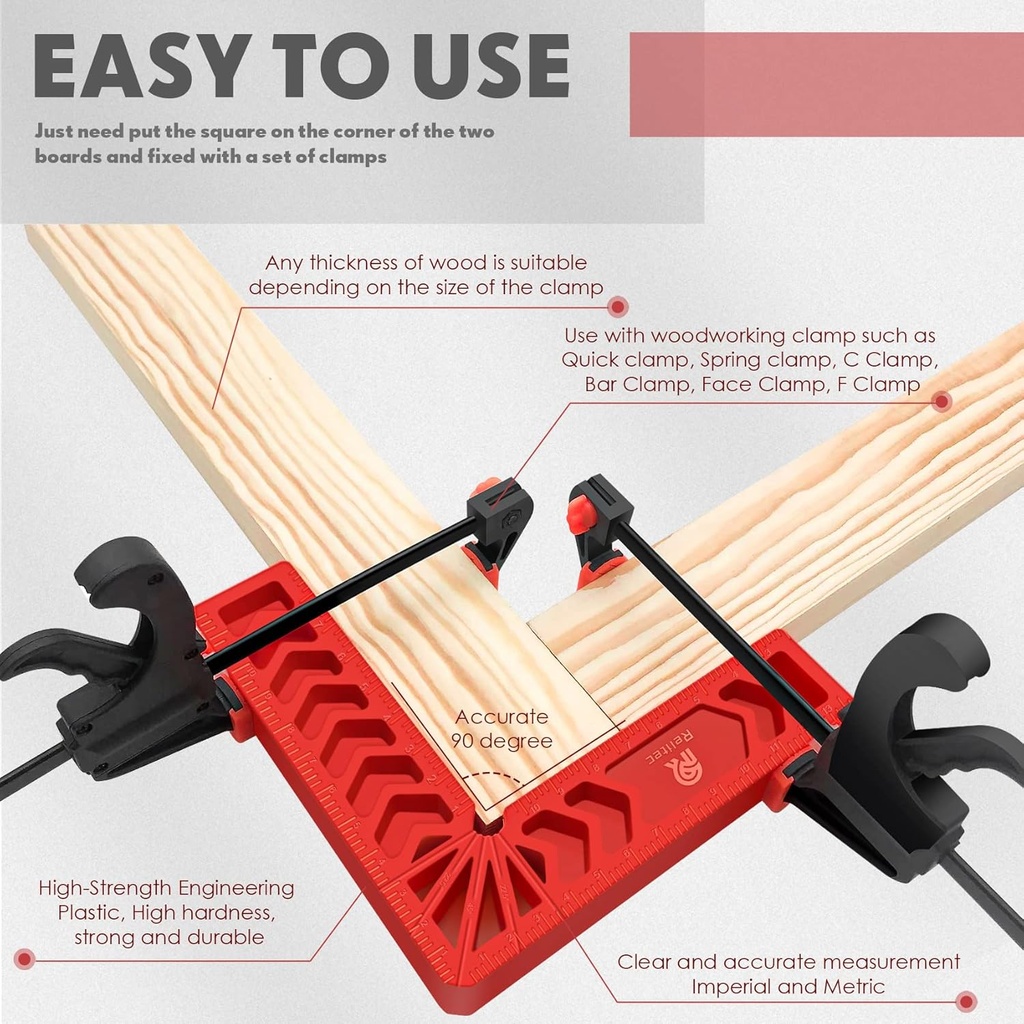 EASY TO USE

Just need put the square on the corner of the two boards and fixed with a set of clamps

Any thickness of wood is suitable depending on the size of the clamp

Use with woodworking clamp such as Quick clamp, Spring clamp, C Clamp, Bar Clamp, Face Clamp, F Clamp

Accurate 90 degree

Relitec

High-Strength Engineering Plastic, High hardness, strong and durable

Clear and accurate measurement Imperial and Metric